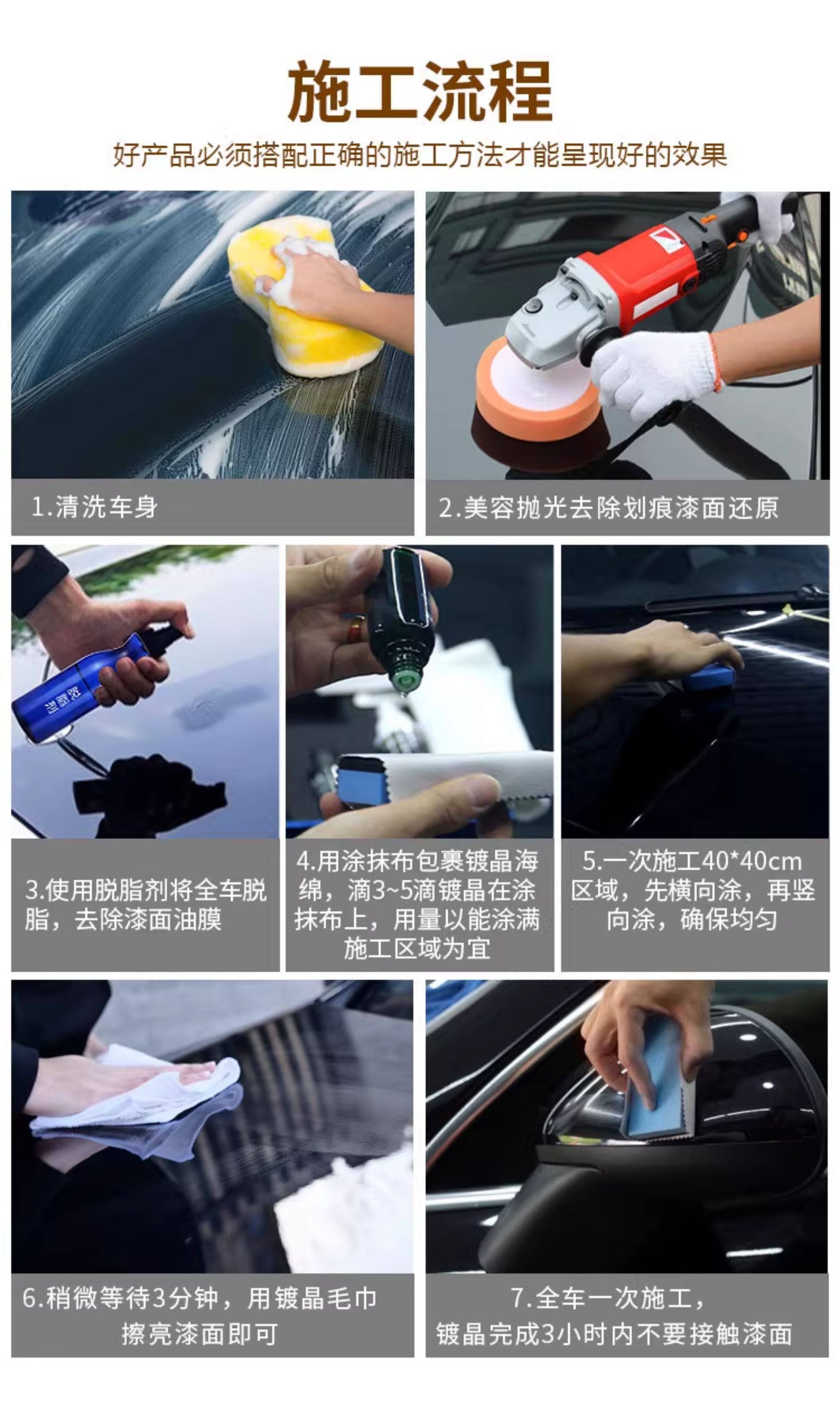 施工流程

好产品必须搭配正确的施工方法才能呈现好的效果

1.清洗车身

2.美容抛光去除划痕漆面还原

脱脂剂

3.使用脱脂剂将全车脱脂，去除漆面油膜

4.用涂抹布包裹镀晶海绵，滴3~5滴镀晶在涂抹布上，用量以能涂满施工区域为宜

5.一次施工40*40cm区域，先横向涂，再竖向涂，确保均匀

6.稍微等待3分钟，用镀晶毛巾擦亮漆面即可

7.全车一次施工，镀晶完成3小时内不要接触漆面