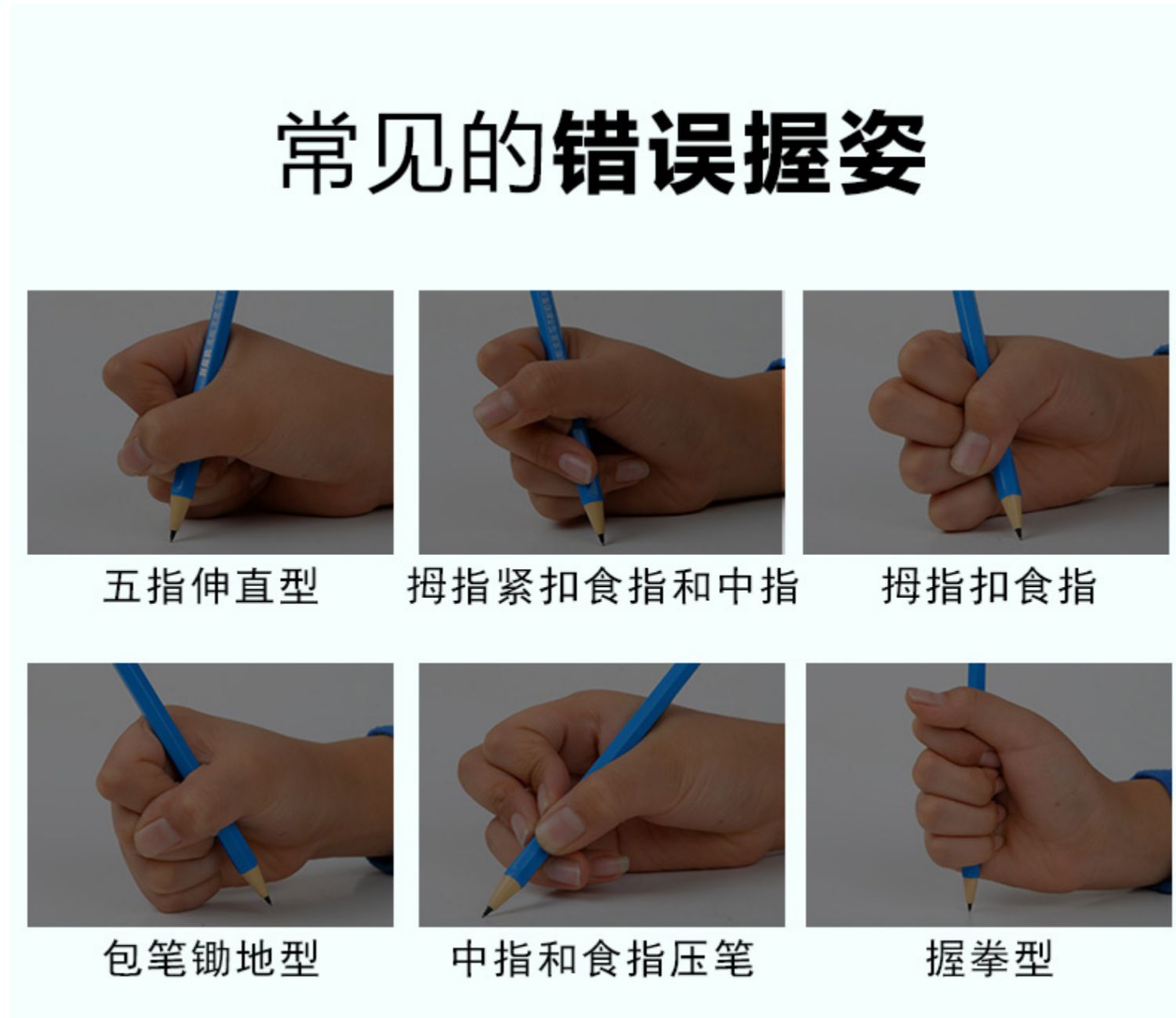 常见的错误握姿

五指伸直型

拇指紧扣食指和中指

拇指扣食指

包笔锄地型

中指和食指压笔

握拳型