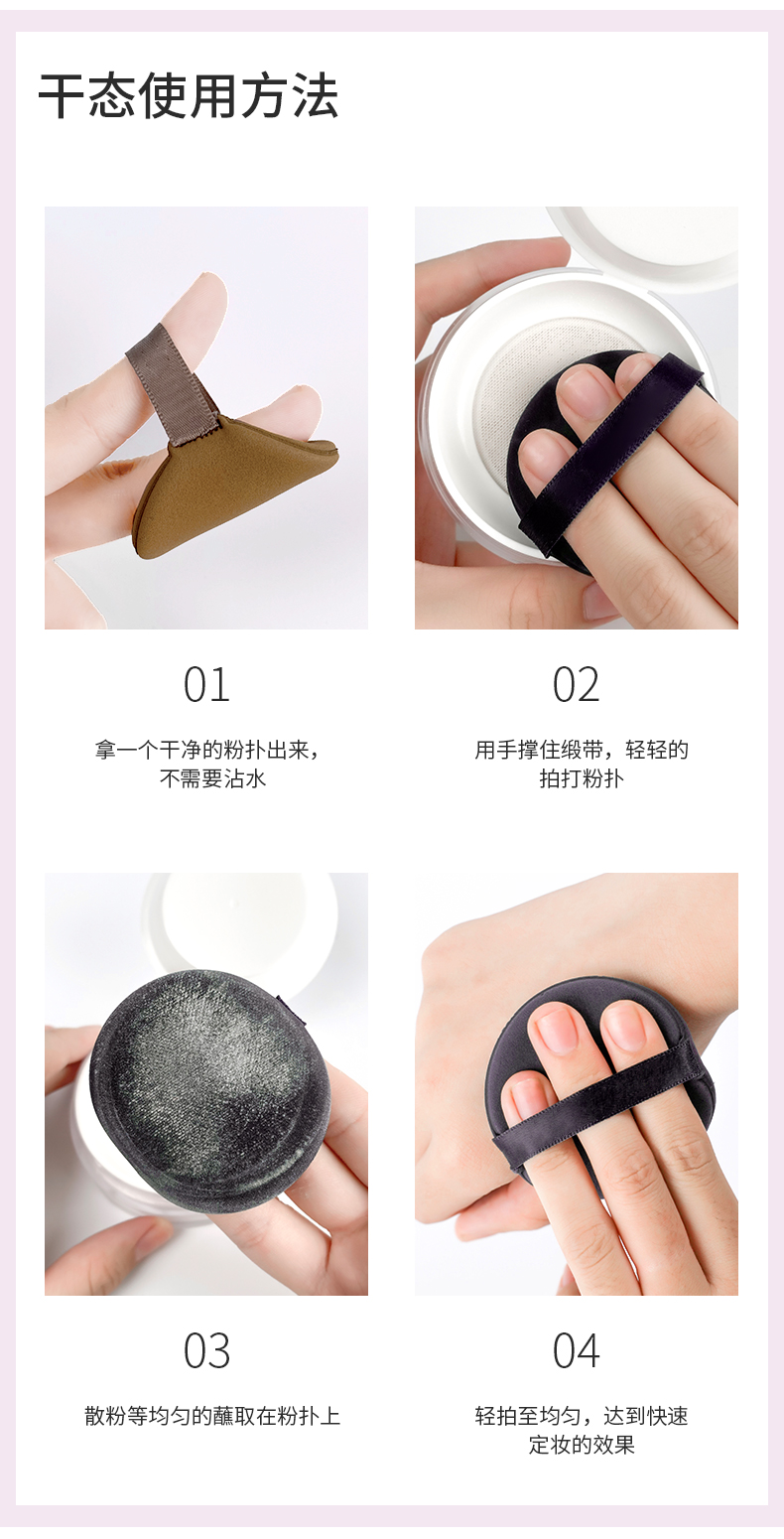 干态使用方法

01

拿一个干净的粉扑出来，不需要沾水

02

用手撑住缎带，轻轻的拍打粉扑

03

散粉等均匀的蘸取在粉扑上

04

轻拍至均匀，达到快速定妆的效果