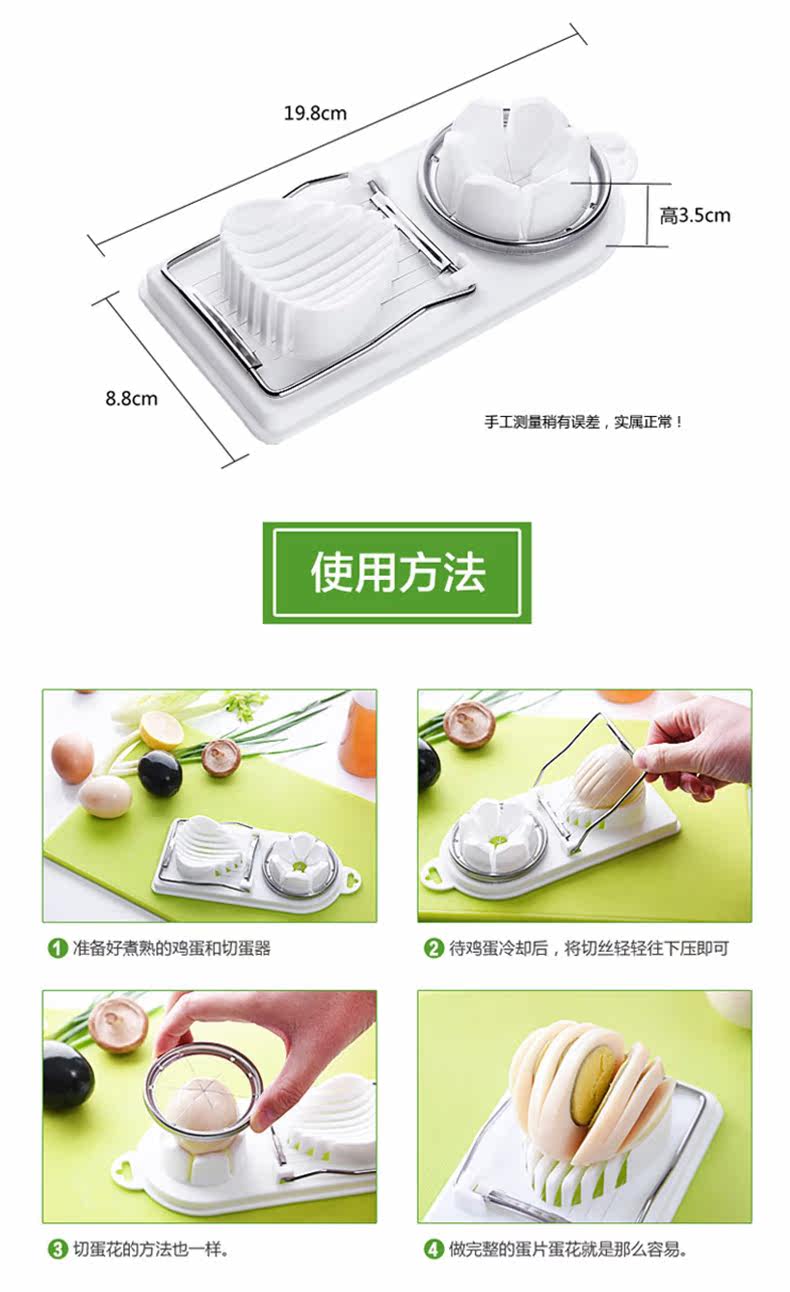 19.8cm

高3.5cm

8.8cm

手工测量稍有误差，实属正常！

使用方法

1 准备好煮熟的鸡蛋和切蛋器

2 待鸡蛋冷却后，将切丝轻轻往下压即可

3 切蛋花的方法也一样。

4 做完整的蛋片蛋花就是那么容易。