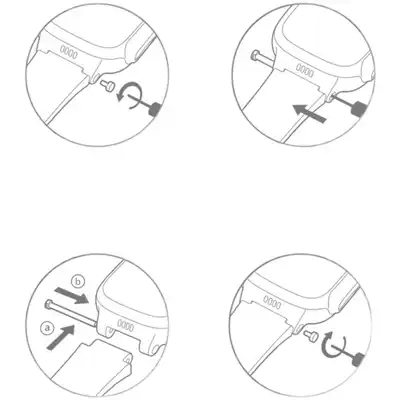 b
a