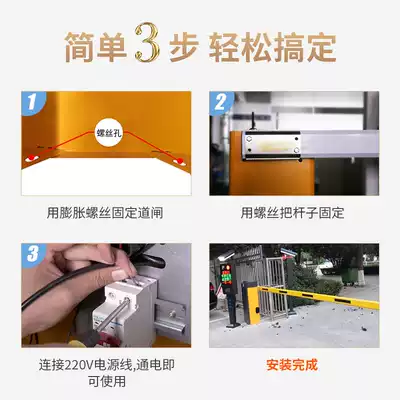 简单3步 轻松搞定

1

螺丝孔

用膨胀螺丝固定道闸

2

用螺丝把杆子固定

3

连接220V电源线,通电即可使用

安装完成