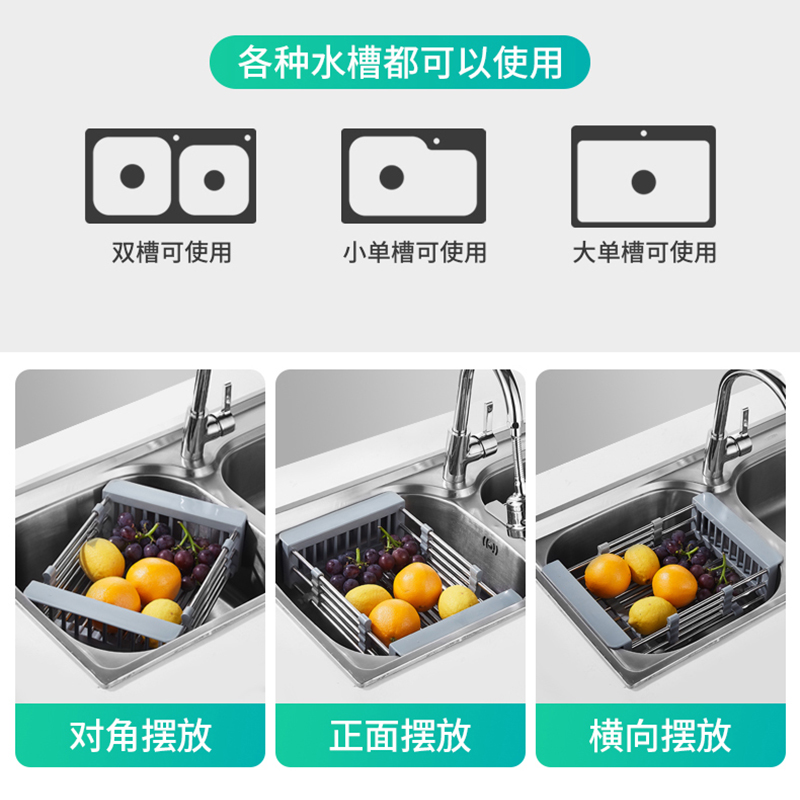 各种水槽都可以使用

双槽可使用

小单槽可使用

大单槽可使用

对角摆放

正面摆放

横向摆放