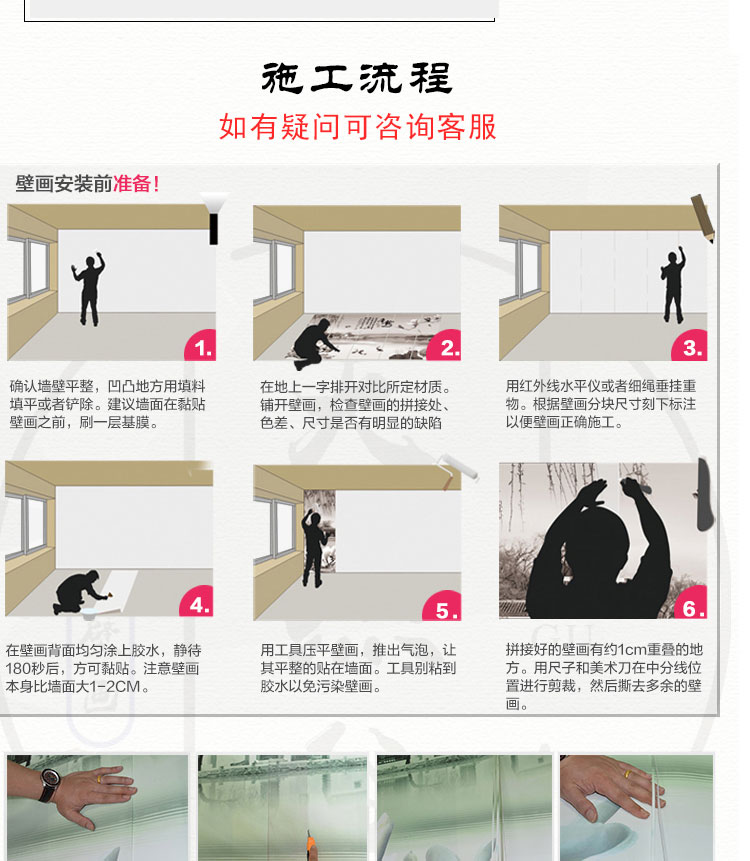 施工流程

如有疑问可咨询客服

壁画安装前准备!

1.

确认墙壁平整，凹凸地方用填料填平或者铲除。建议墙面在黏贴壁画之前，刷一层基膜。

2.

在地上一字排开对比所定材质。铺开壁画，检查壁画的拼接处、色差、尺寸是否有明显的缺陷

3.

用红外线水平仪或者细绳垂挂重物。根据壁画分块尺寸刻下标注以便壁画正确施工。

4.

在壁画背面均匀涂上胶水，静待180秒后，方可黏贴。注意壁画本身比墙面大1-2CM。

5.

用工具压平壁画，推出气泡，让其平整的贴在墙面。工具别粘到胶水以免污染壁画。

6.

拼接好的壁画有约1cm重叠的地方。用尺子和美术刀在中分线位置进行剪裁，然后撕去多余的壁画。