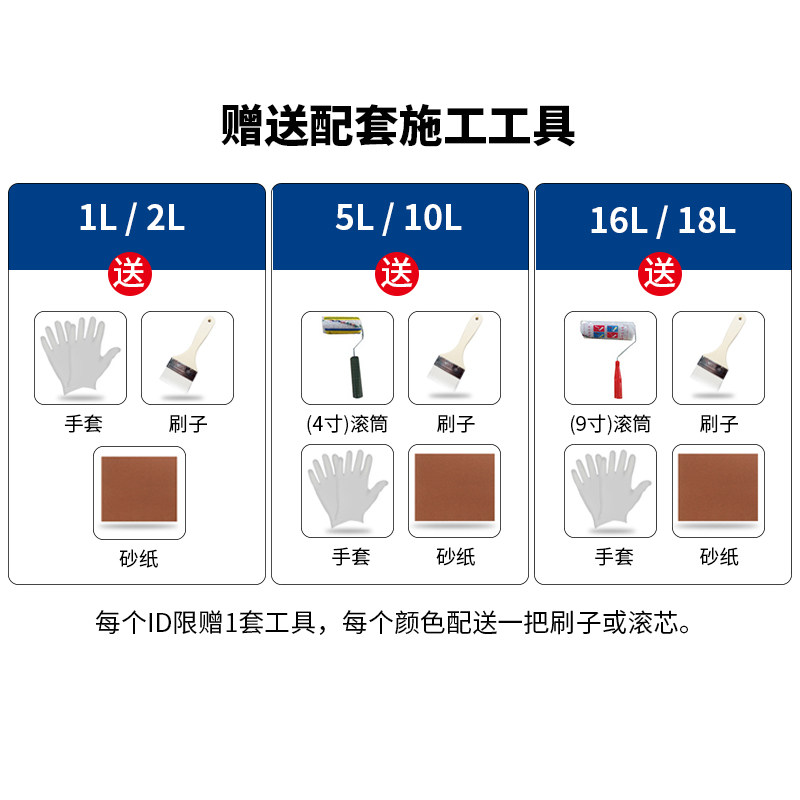 赠送配套施工工具

1L / 2L

送

手套

刷子

砂纸

5L / 10L

送

(4寸)滚筒

刷子

手套

砂纸

16L / 18L

送

(9寸)滚筒

刷子

手套

砂纸

每个ID限赠1套工具，每个颜色配送一把刷子或滚芯。