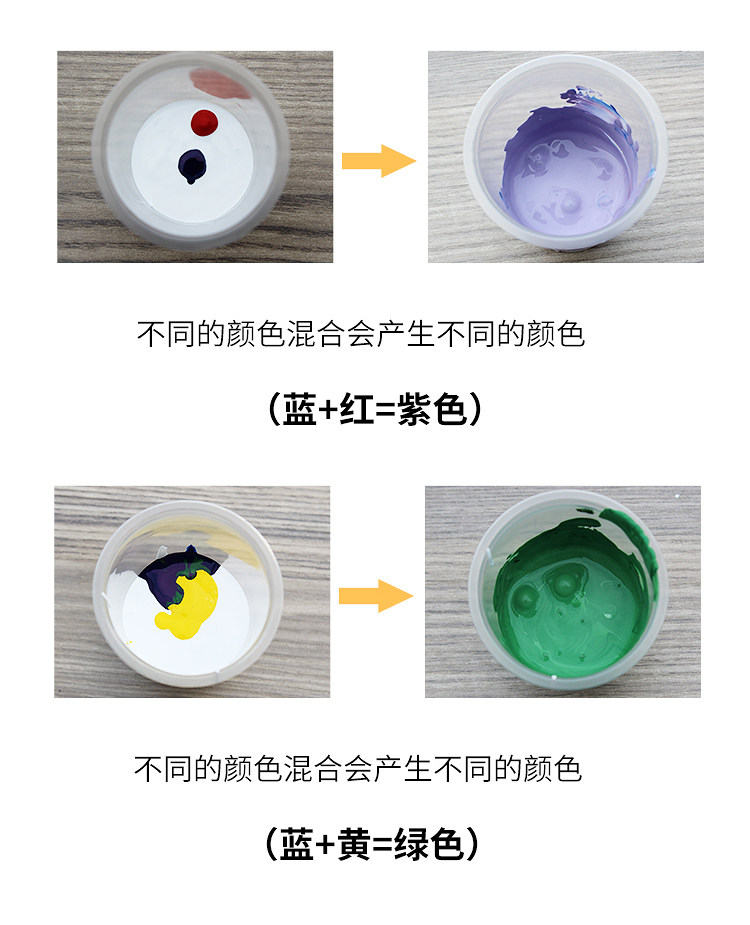 不同的颜色混合会产生不同的颜色

（蓝+红=紫色）

不同的颜色混合会产生不同的颜色

（蓝+黄=绿色）