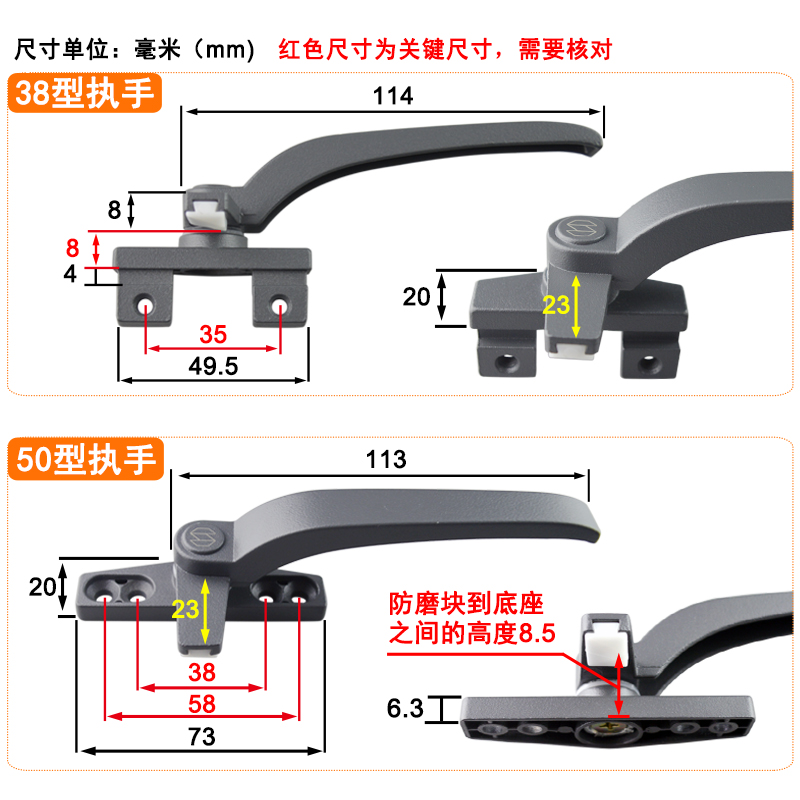 尺寸单位：毫米（mm） 红色尺寸为关键尺寸，需要核对

38型执手

114

8

8

4

35

49.5

20

23

50型执手

113

20

23

38

58

73

防磨块到底座之间的高度8.5

6.3