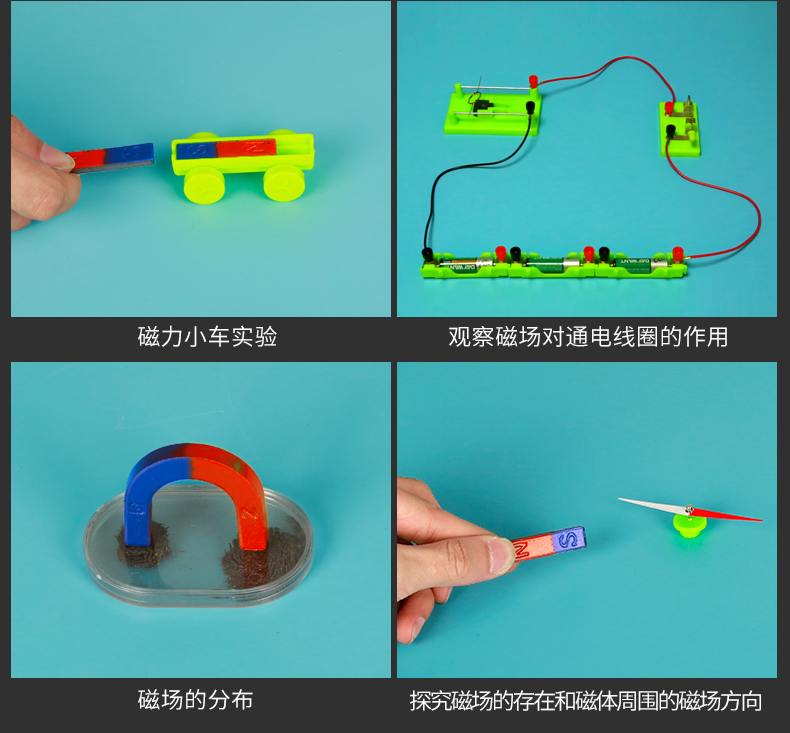 S N

磁力小车实验

观察磁场对通电线圈的作用

S N

磁场的分布

N S

探究磁场的存在和磁体周围的磁场方向