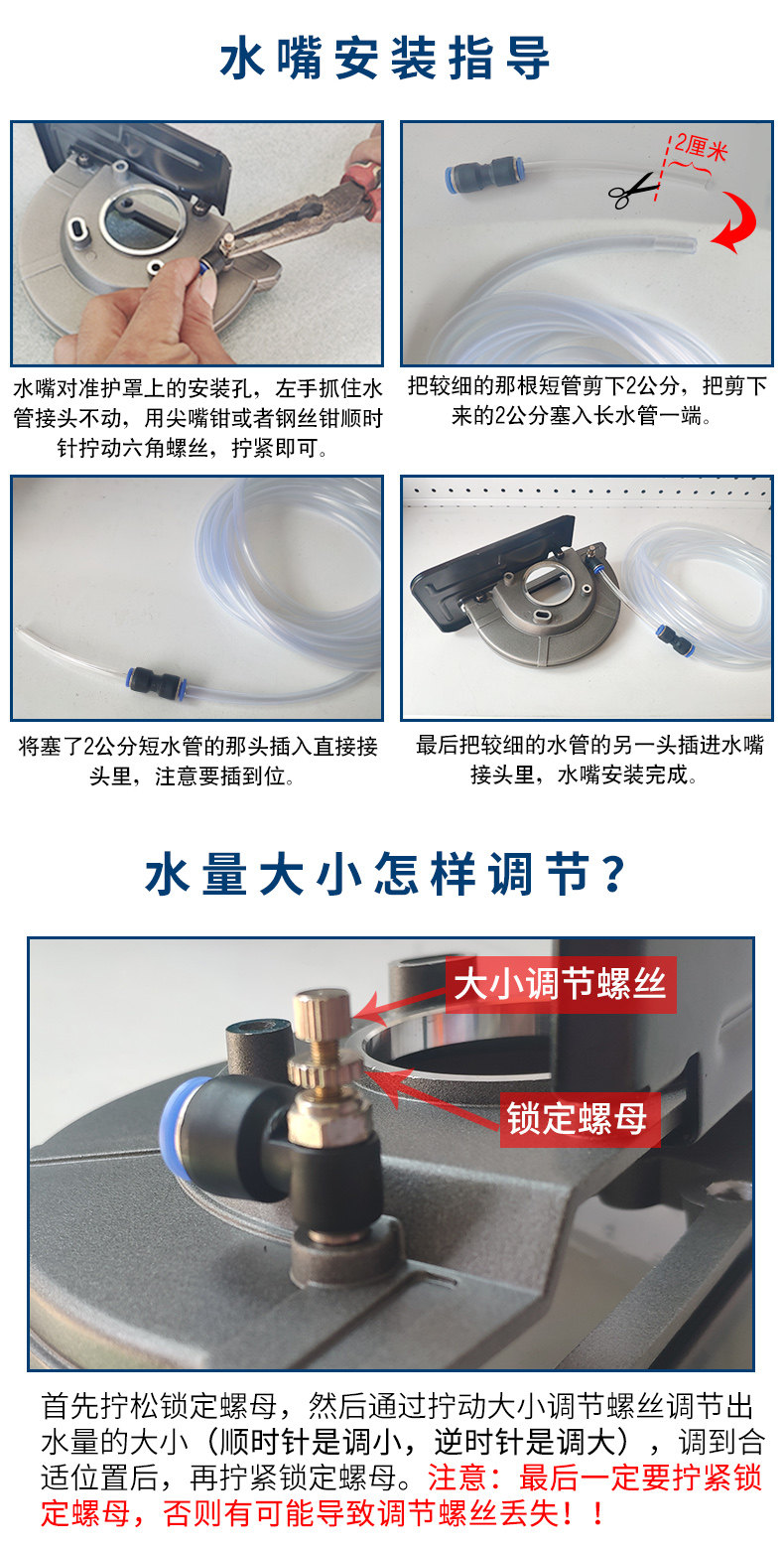 水嘴安装指导

水嘴对准护罩上的安装孔，左手抓住水管接头不动，用尖嘴钳或者钢丝钳顺时针拧动六角螺丝，拧紧即可。

2厘米

把较细的那根短管剪下2公分，把剪下来的2公分塞入长水管一端。

将塞了2公分短水管的那头插入直接接头里，注意要插到位。

最后把较细的水管的另一头插进水嘴接头里，水嘴安装完成。

水量大小怎样调节？

大小调节螺丝

锁定螺母

首先拧松锁定螺母，然后通过拧动大小调节螺丝调节出水量的大小（顺时针是调小，逆时针是调大），调到合适位置后，再拧紧锁定螺母。注意：最后一定要拧紧锁定螺母，否则有可能导致调节螺丝丢失！！