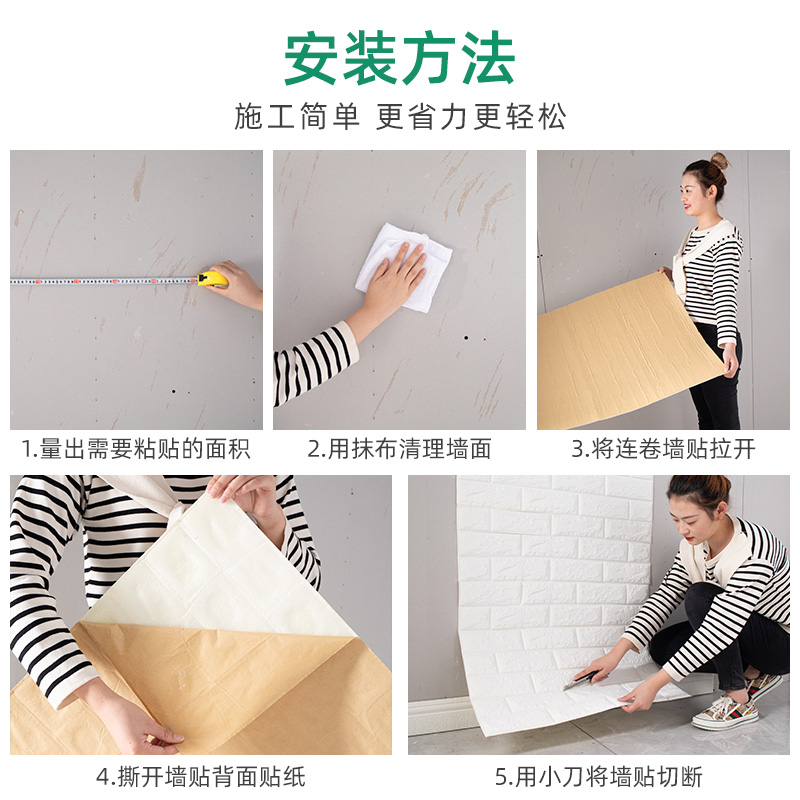 安装方法

施工简单 更省力更轻松

1.量出需要粘贴的面积

2.用抹布清理墙面

3.将连卷墙贴拉开

4.撕开墙贴背面贴纸

5.用小刀将墙贴切断