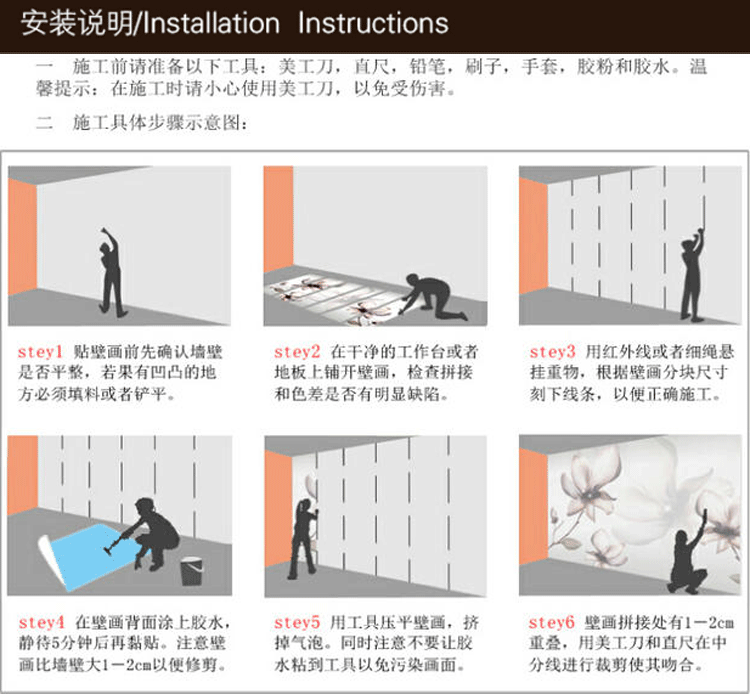 安装说明/Installation Instructions

一 施工前请准备以下工具：美工刀，直尺，铅笔，刷子，手套，胶粉和胶水。温馨提示：在施工时请小心使用美工刀，以免受伤害。

二 施工具体步骤示意图：

stey1 贴壁画前先确认墙壁是否平整，若果有凹凸的地方必须填料或者铲平。

stey2 在干净的工作台或者地板上铺开壁画，检查拼接和色差是否有明显缺陷。

stey3 用红外线或者细绳悬挂重物，根据壁画分块尺寸刻下线条，以便正确施工。

stey4 在壁画背面涂上胶水，静待5分钟后再黏贴。注意壁画比墙壁大1－2cm以便修剪。

stey5 用工具压平壁画，挤掉气泡。同时注意不要让胶水粘到工具以免污染画面。

stey6 壁画拼接处有1－2cm重叠，用美工刀和直尺在中分线进行裁剪使其吻合。