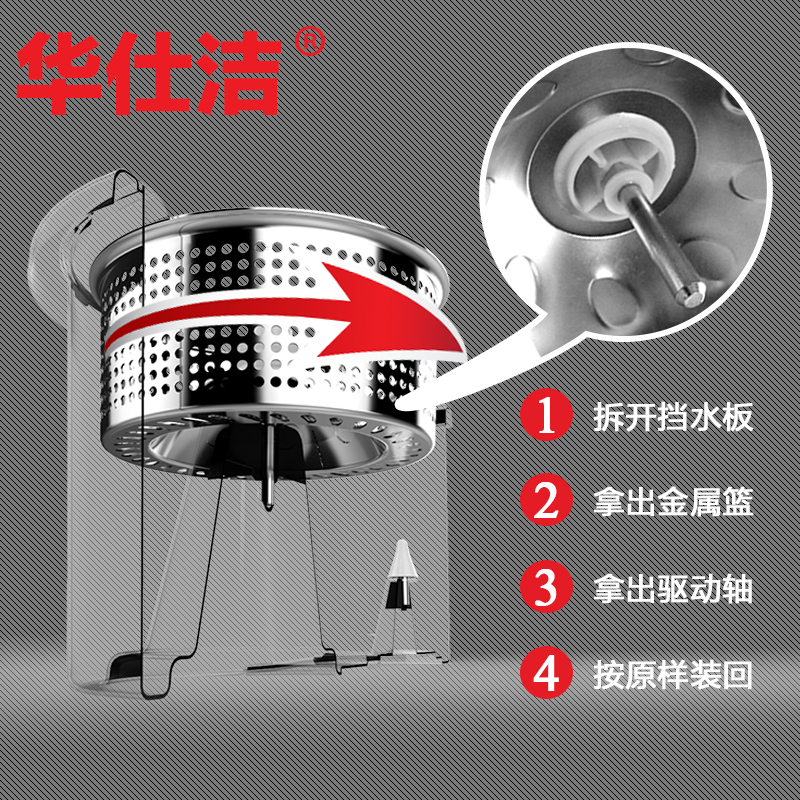 华仕洁®

1 拆开挡水板

2 拿出金属篮

3 拿出驱动轴

4 按原样装回