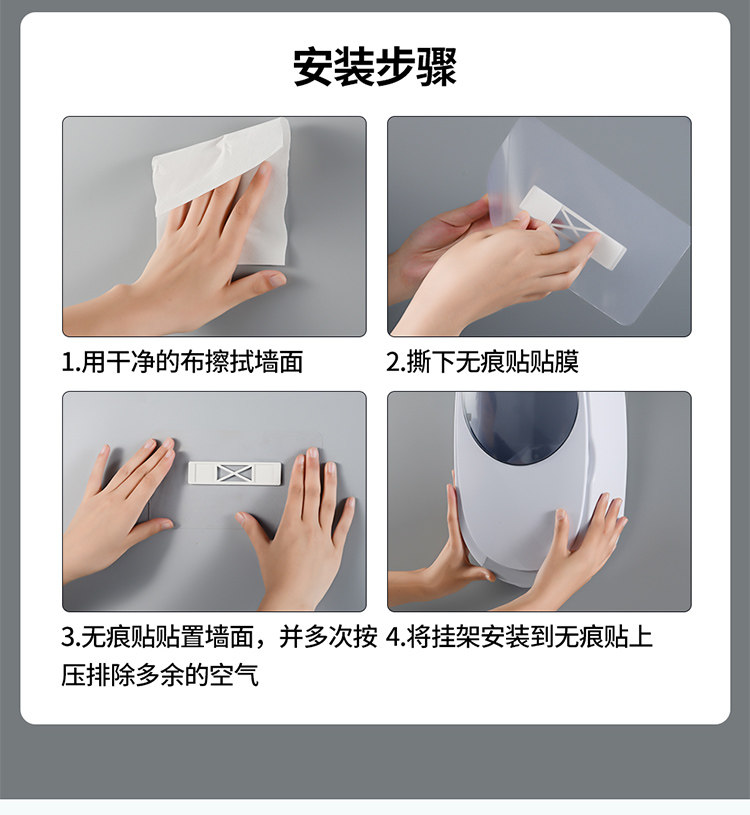 安装步骤

1.用干净的布擦拭墙面

2.撕下无痕贴贴膜

3.无痕贴贴置墙面，并多次按压排除多余的空气

4.将挂架安装到无痕贴上