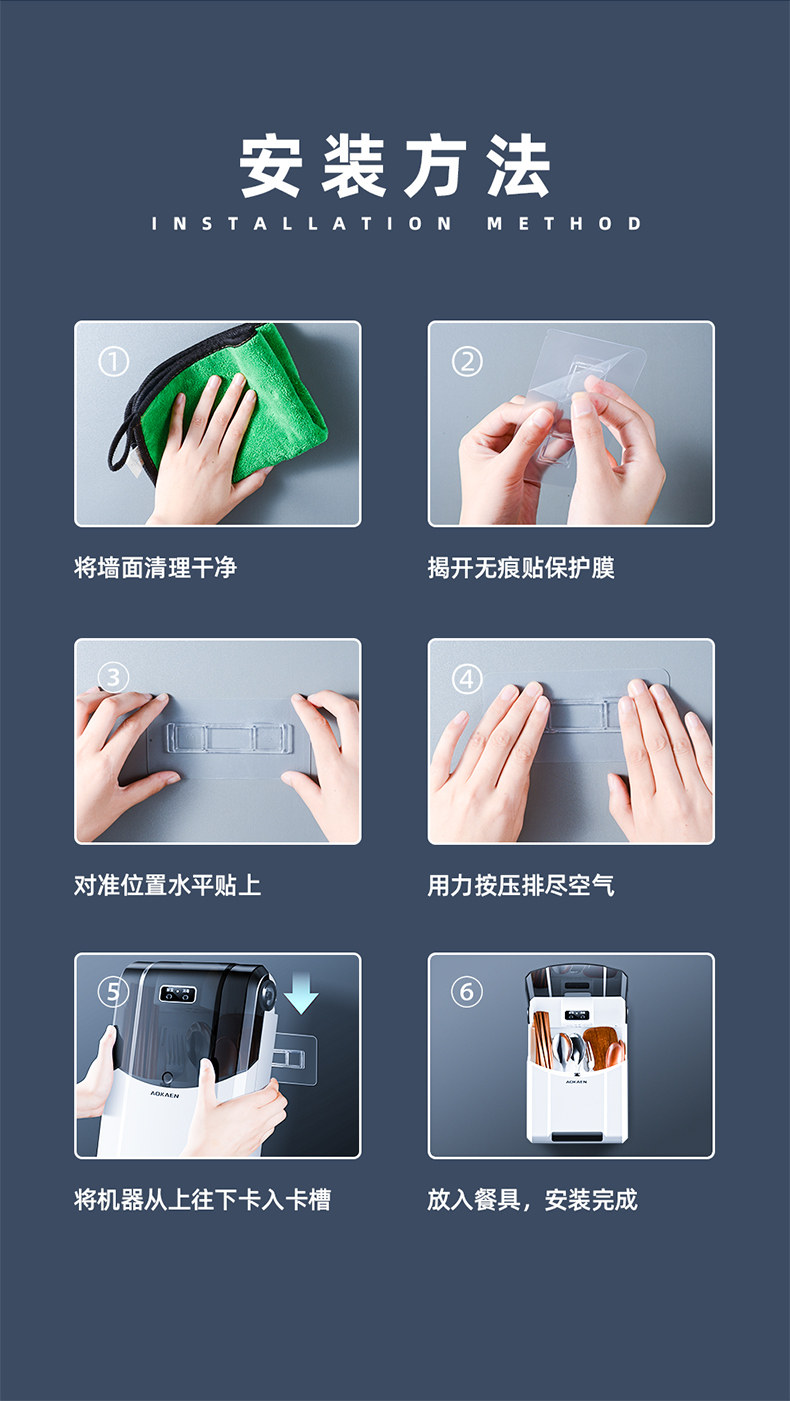 安装方法
INSTALLATION METHOD

①
将墙面清理干净

②
揭开无痕贴保护膜

③
对准位置水平贴上

④
用力按压排尽空气

⑤
AOKAEN
将机器从上往下卡入卡槽

⑥
AOKAEN
放入餐具，安装完成