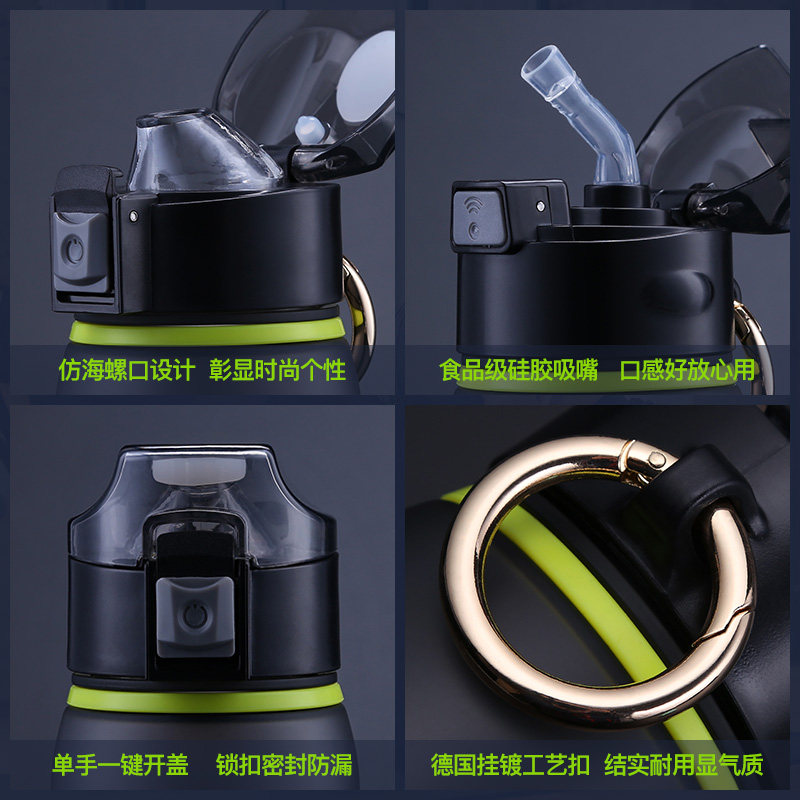 仿海螺口设计 彰显时尚个性

食品级硅胶吸嘴 口感好放心用

单手一键开盖 锁扣密封防漏

德国挂镀工艺扣 结实耐用显气质