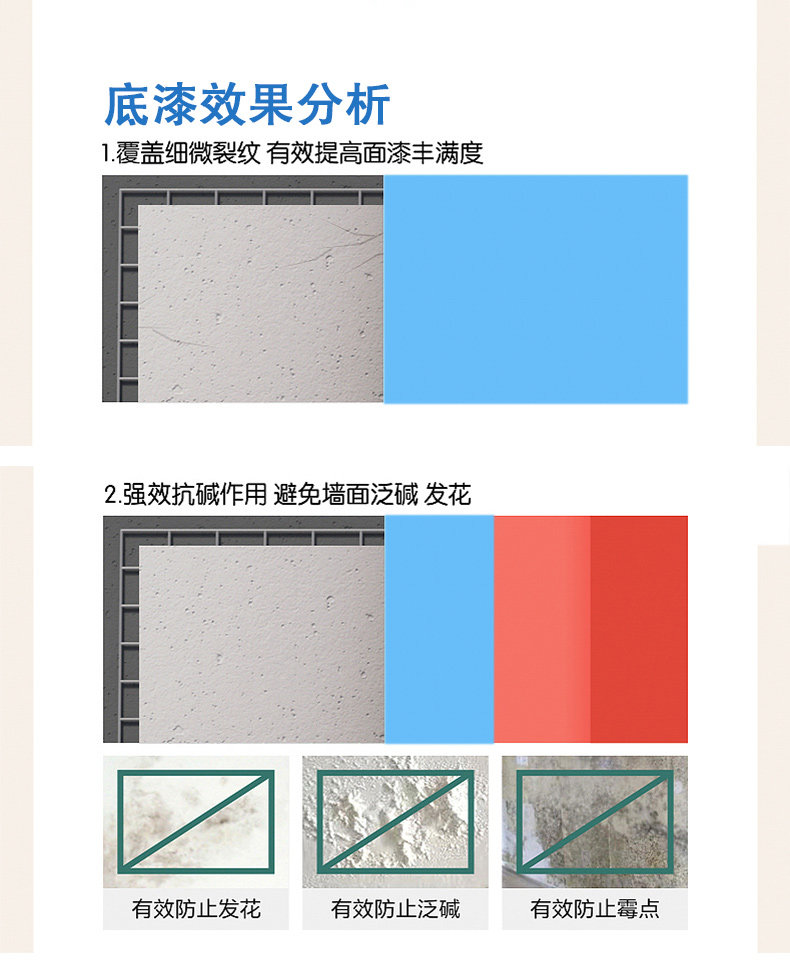 底漆效果分析

1.覆盖细微裂纹 有效提高面漆丰满度

2.强效抗碱作用 避免墙面泛碱 发花

有效防止发花

有效防止泛碱

有效防止霉点