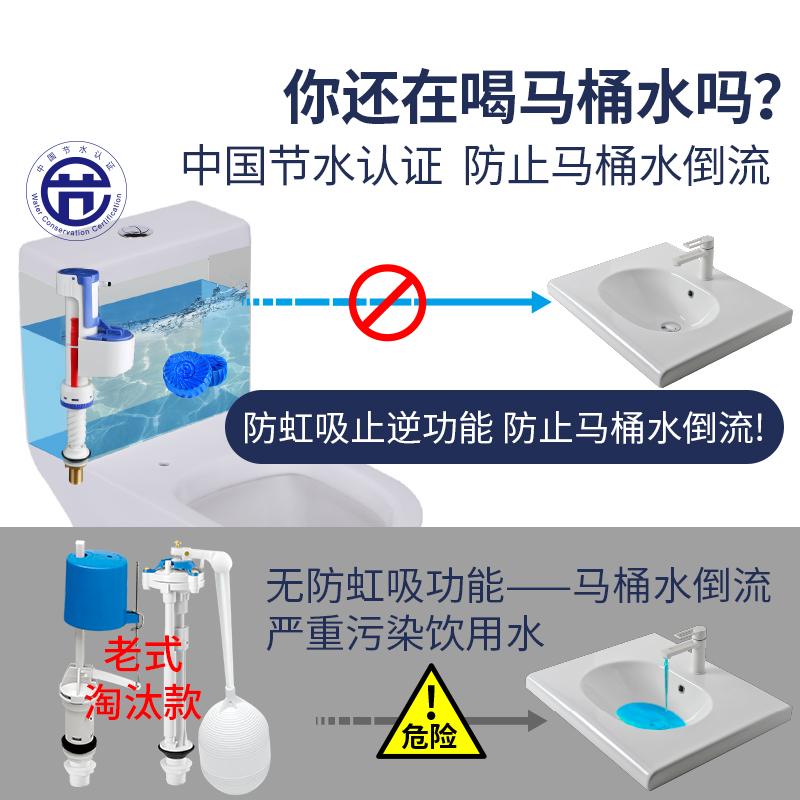 你还在喝马桶水吗?

中国节水认证 防止马桶水倒流

中国节水认证
Water Conservation Certification

防虹吸止逆功能 防止马桶水倒流!

无防虹吸功能——马桶水倒流
严重污染饮用水

老式
淘汰款

!
危险