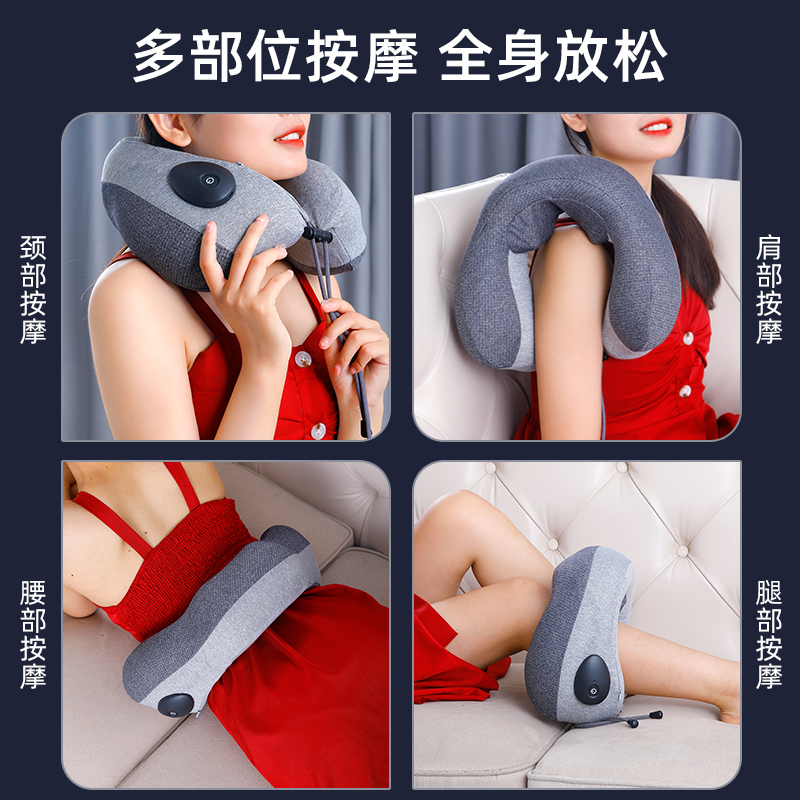 多部位按摩 全身放松

颈部按摩

肩部按摩

腰部按摩

腿部按摩