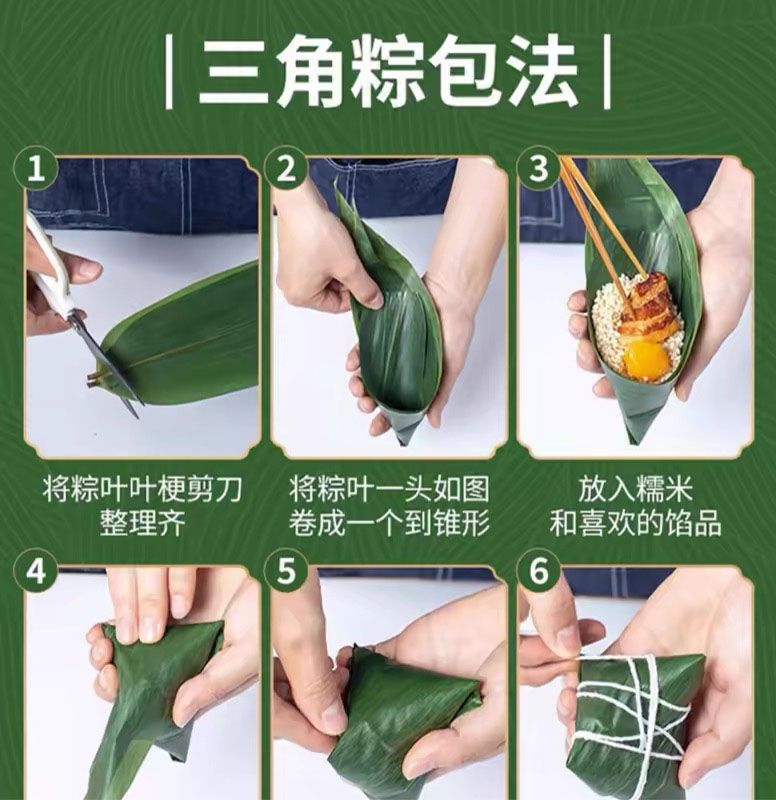 | 三角粽包法 |

1

将粽叶叶梗剪刀整理齐

2

将粽叶一头如图卷成一个到锥形

3

放入糯米和喜欢的馅品

4

5

6