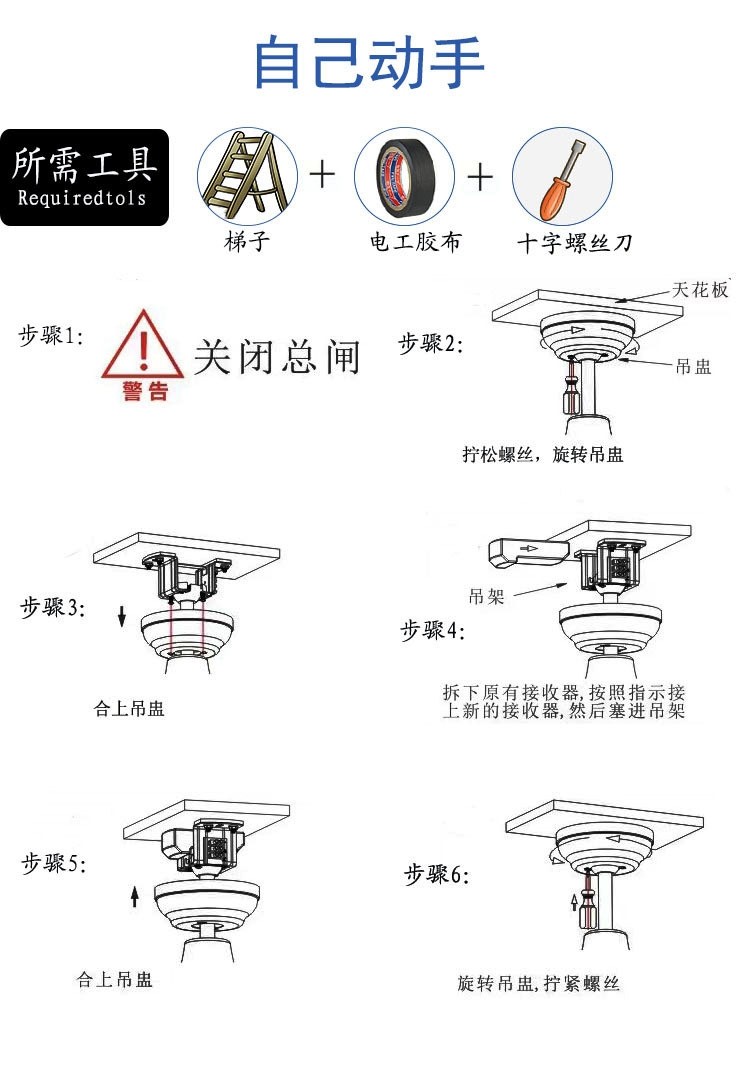 自己动手

所需工具
Requiredtols

梯子 + 电工胶布 + 十字螺丝刀

步骤1: 警告 关闭总闸

步骤2:
天花板
吊盅
拧松螺丝，旋转吊盅

步骤3:
合上吊盅

步骤4:
吊架
拆下原有接收器,按照指示接上新的接收器,然后塞进吊架

步骤5:
合上吊盅

步骤6:
旋转吊盅,拧紧螺丝