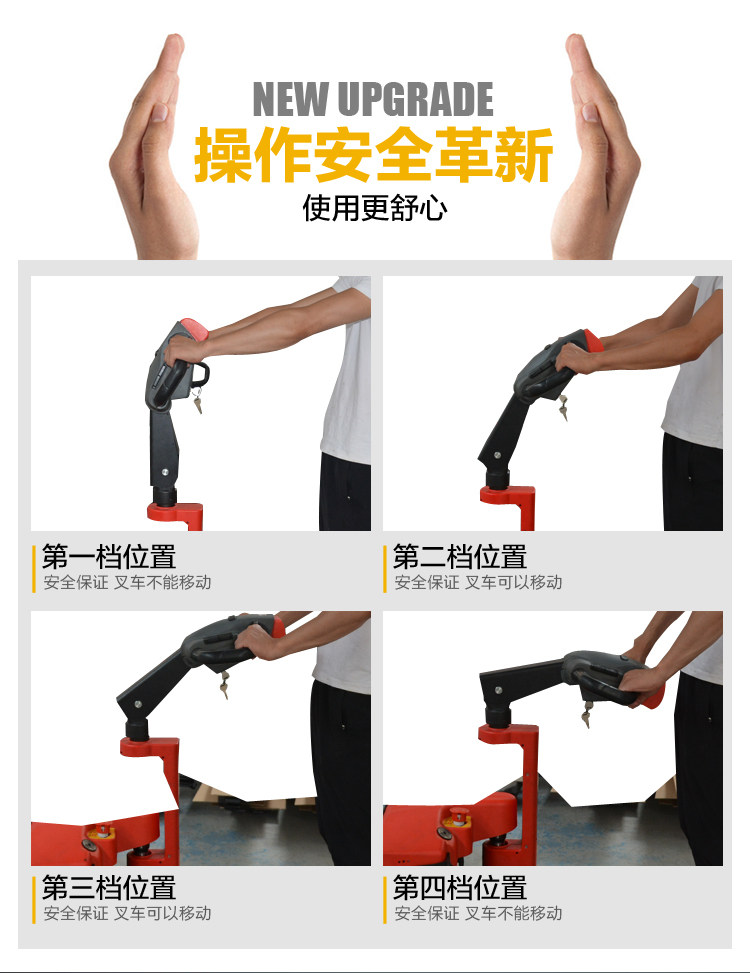 NEW UPGRADE
操作安全革新
使用更舒心

第一档位置
安全保证 叉车不能移动

第二档位置
安全保证 叉车可以移动

第三档位置
安全保证 叉车可以移动

第四档位置
安全保证 叉车不能移动