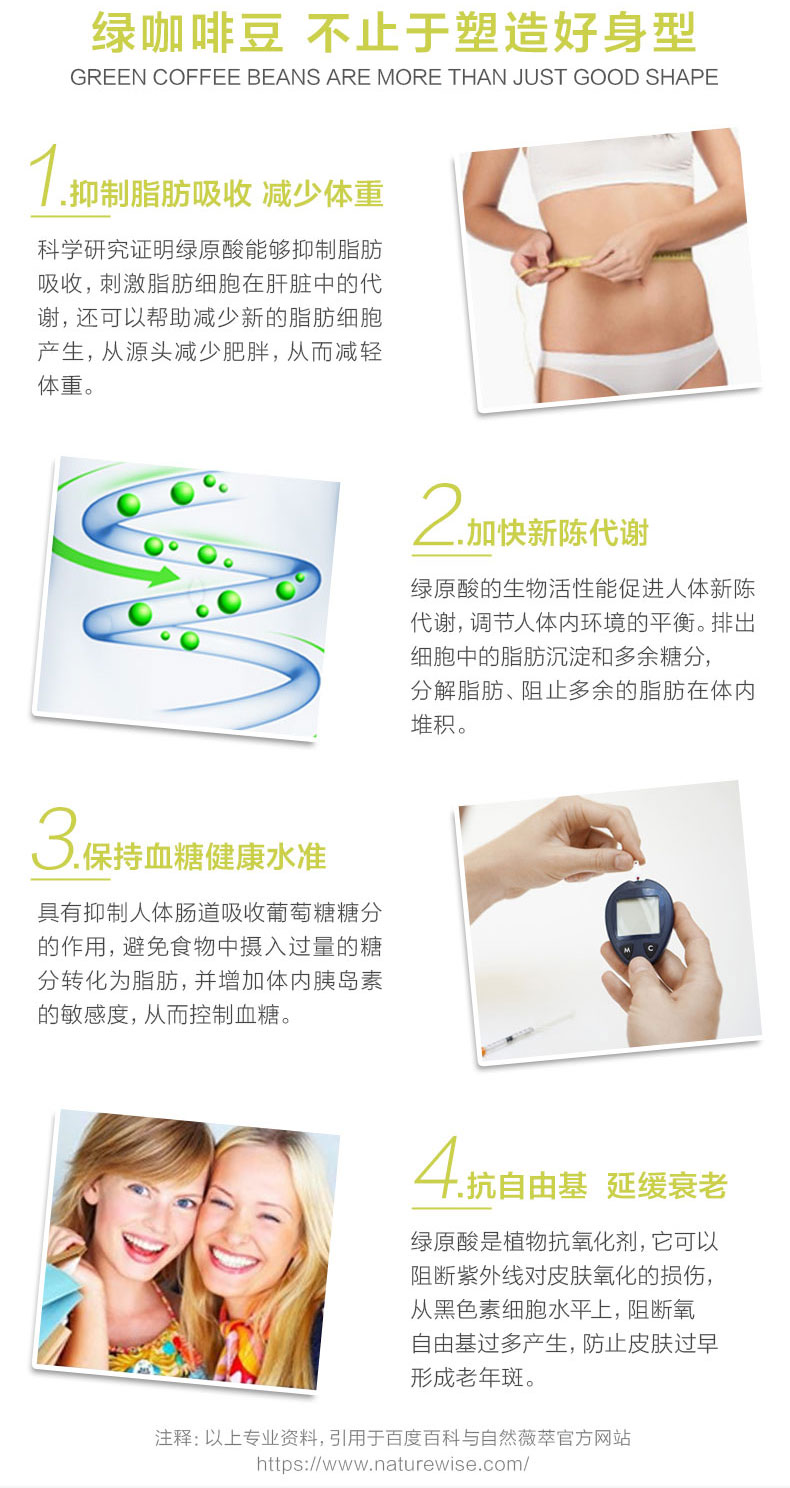 绿咖啡豆 不止于塑造好身型
GREEN COFFEE BEANS ARE MORE THAN JUST GOOD SHAPE

1.抑制脂肪吸收 减少体重

科学研究证明绿原酸能够抑制脂肪吸收，刺激脂肪细胞在肝脏中的代谢，还可以帮助减少新的脂肪细胞产生，从源头减少肥胖，从而减轻体重。

2.加快新陈代谢

绿原酸的生物活性能促进人体新陈代谢，调节人体内环境的平衡。排出细胞中的脂肪沉淀和多余糖分，分解脂肪、阻止多余的脂肪在体内堆积。

3.保持血糖健康水准

具有抑制人体肠道吸收葡萄糖糖分的作用，避免食物中摄入过量的糖分转化为脂肪，并增加体内胰岛素的敏感度，从而控制血糖。

4.抗自由基 延缓衰老

绿原酸是植物抗氧化剂，它可以阻断紫外线对皮肤氧化的损伤，从黑色素细胞水平上，阻断氧自由基过多产生，防止皮肤过早形成老年斑。

注释：以上专业资料，引用于百度百科与自然薇萃官方网站
https://www.naturewise.com/