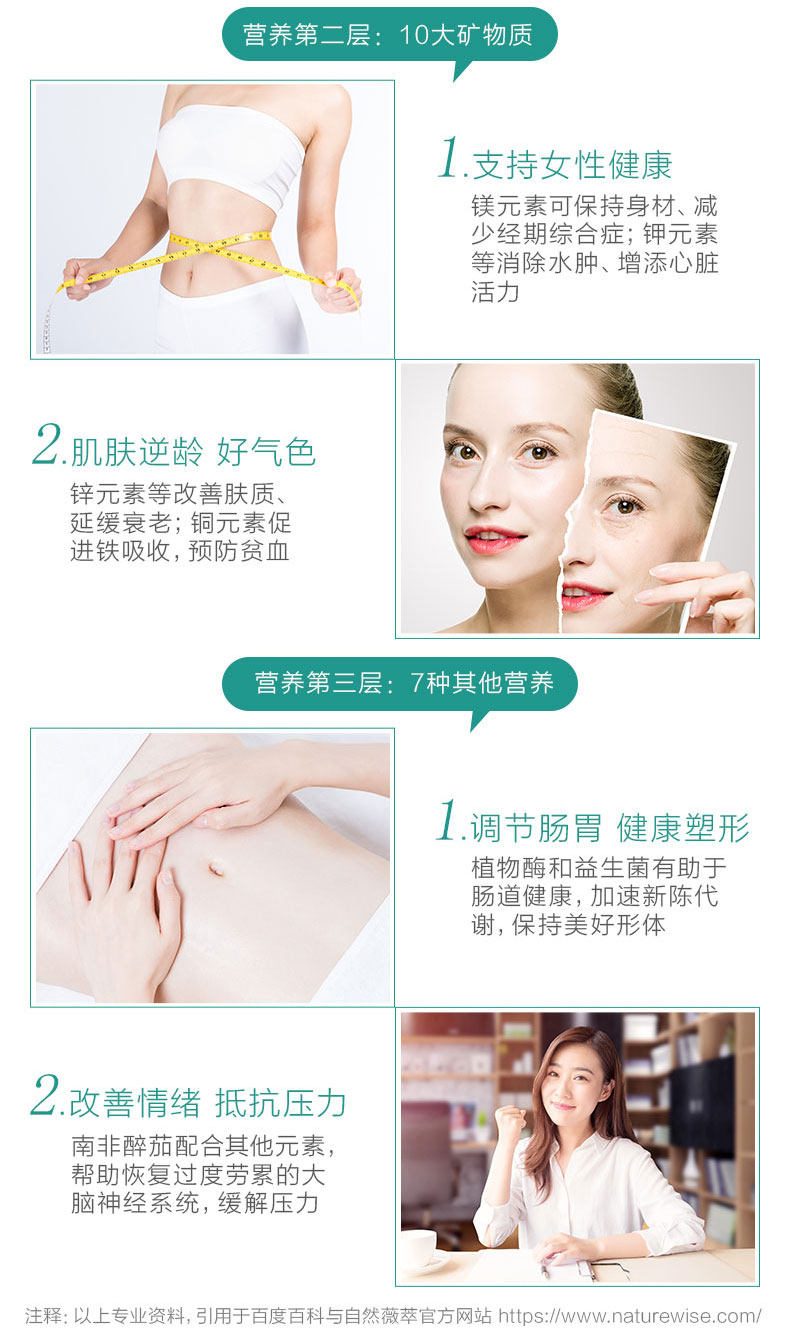 营养第二层：10大矿物质

1.支持女性健康
镁元素可保持身材、减少经期综合症；钾元素等消除水肿、增添心脏活力

2.肌肤逆龄 好气色
锌元素等改善肤质、延缓衰老；铜元素促进铁吸收，预防贫血

营养第三层：7种其他营养

1.调节肠胃 健康塑形
植物酶和益生菌有助于肠道健康，加速新陈代谢，保持美好形体

2.改善情绪 抵抗压力
南非醉茄配合其他元素，帮助恢复过度劳累的大脑神经系统，缓解压力

注释：以上专业资料，引用于百度百科与自然薇萃官方网站 https://www.naturewise.com/