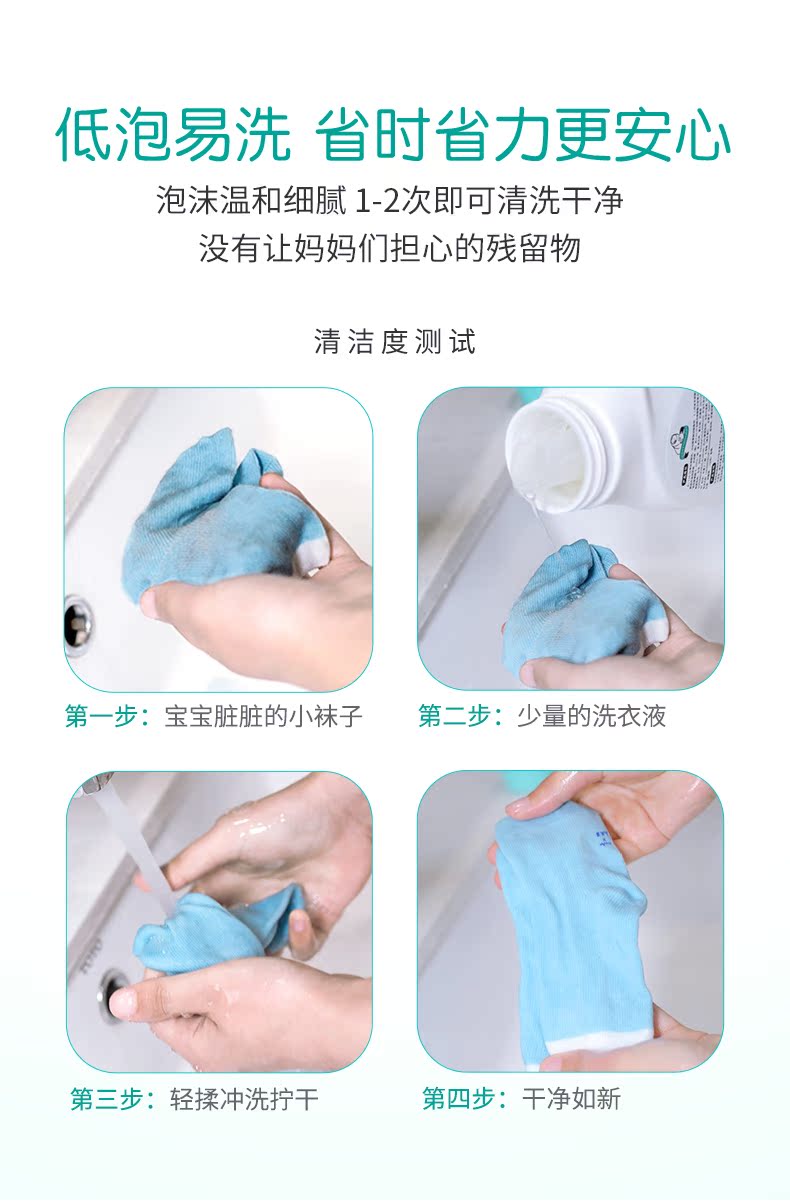 低泡易洗 省时省力更安心

泡沫温和细腻 1-2次即可清洗干净
没有让妈妈们担心的残留物

清洁度测试

第一步：宝宝脏脏的小袜子

第二步：少量的洗衣液

第三步：轻揉冲洗拧干

第四步：干净如新