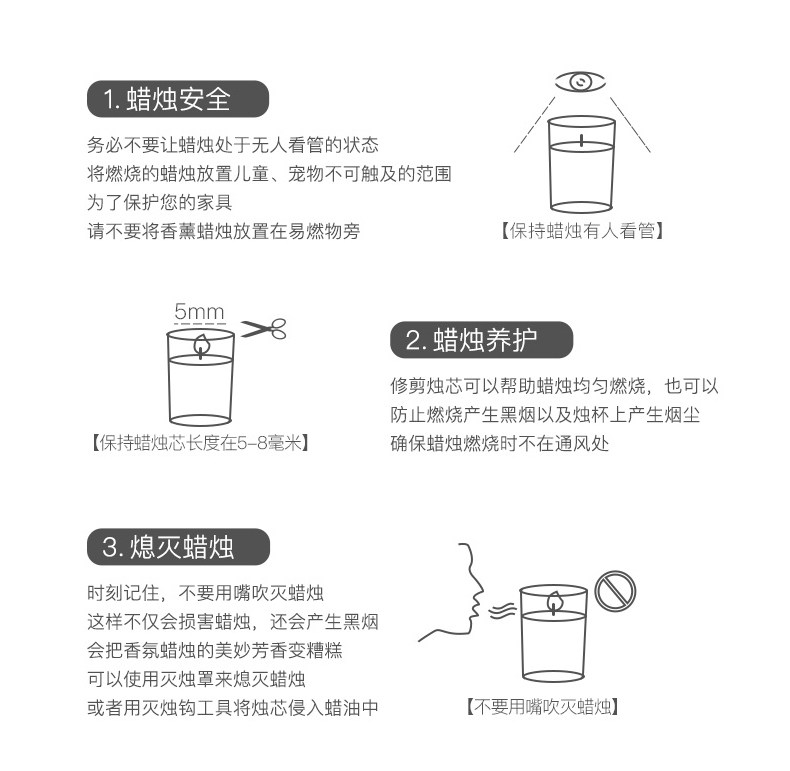 1. 蜡烛安全

务必不要让蜡烛处于无人看管的状态
将燃烧的蜡烛放置儿童、宠物不可触及的范围
为了保护您的家具
请不要将香薰蜡烛放置在易燃物旁

【保持蜡烛有人看管】

5mm

【保持蜡烛芯长度在5-8毫米】

2. 蜡烛养护

修剪烛芯可以帮助蜡烛均匀燃烧，也可以
防止燃烧产生黑烟以及烛杯上产生烟尘
确保蜡烛燃烧时不在通风处

3. 熄灭蜡烛

时刻记住，不要用嘴吹灭蜡烛
这样不仅会损害蜡烛，还会产生黑烟
会把香氛蜡烛的美妙芳香变糟糕
可以使用灭烛罩来熄灭蜡烛
或者用灭烛钩工具将烛芯侵入蜡油中

【不要用嘴吹灭蜡烛】