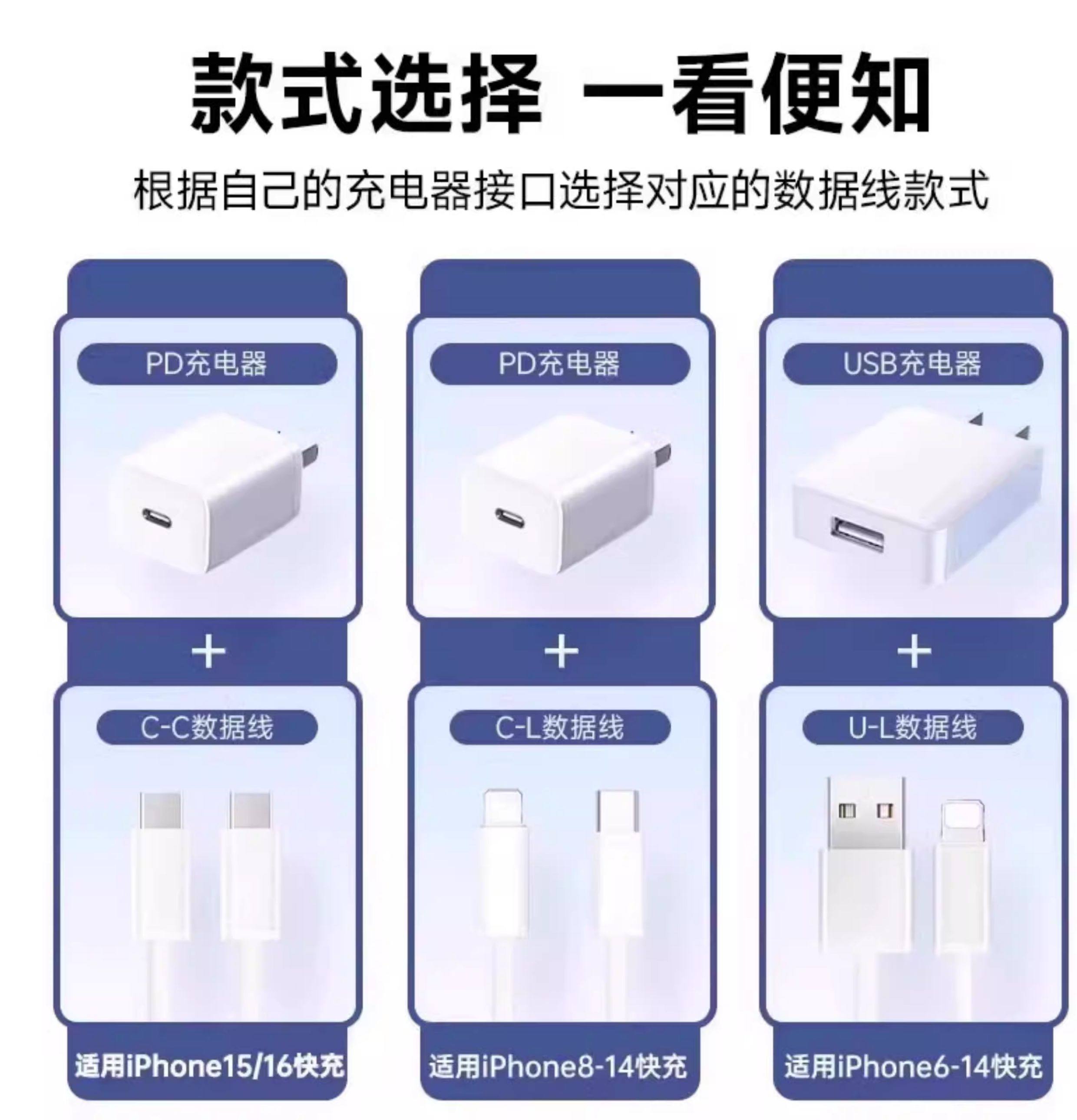 款式选择 一看便知

根据自己的充电器接口选择对应的数据线款式

PD充电器

+

C-C数据线

适用iPhone15/16快充

PD充电器

+

C-L数据线

适用iPhone8-14快充

USB充电器

+

U-L数据线

适用iPhone6-14快充