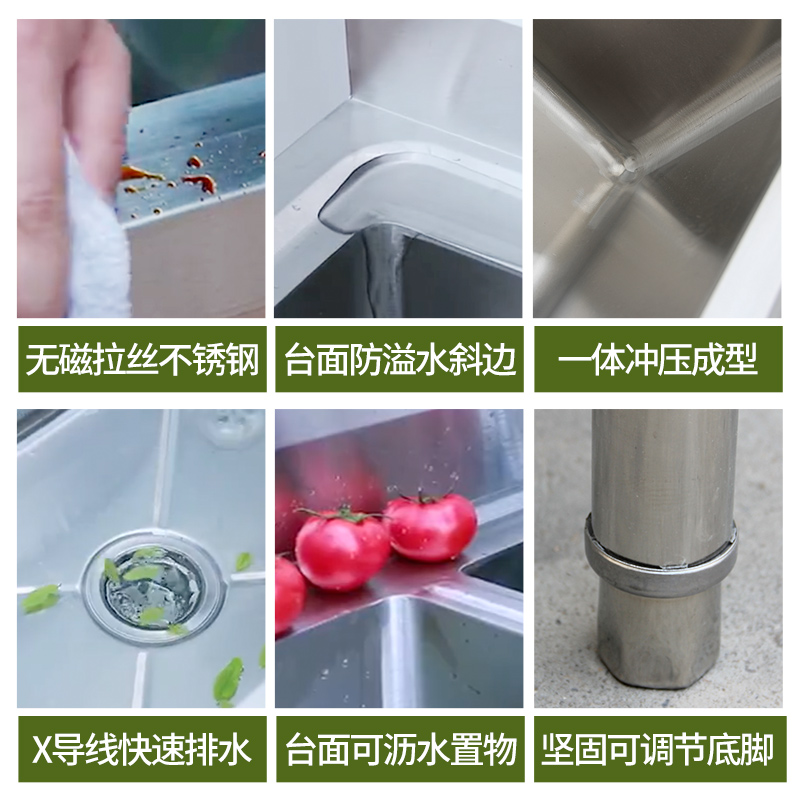 无磁拉丝不锈钢

台面防溢水斜边

一体冲压成型

X导线快速排水

台面可沥水置物

坚固可调节底脚