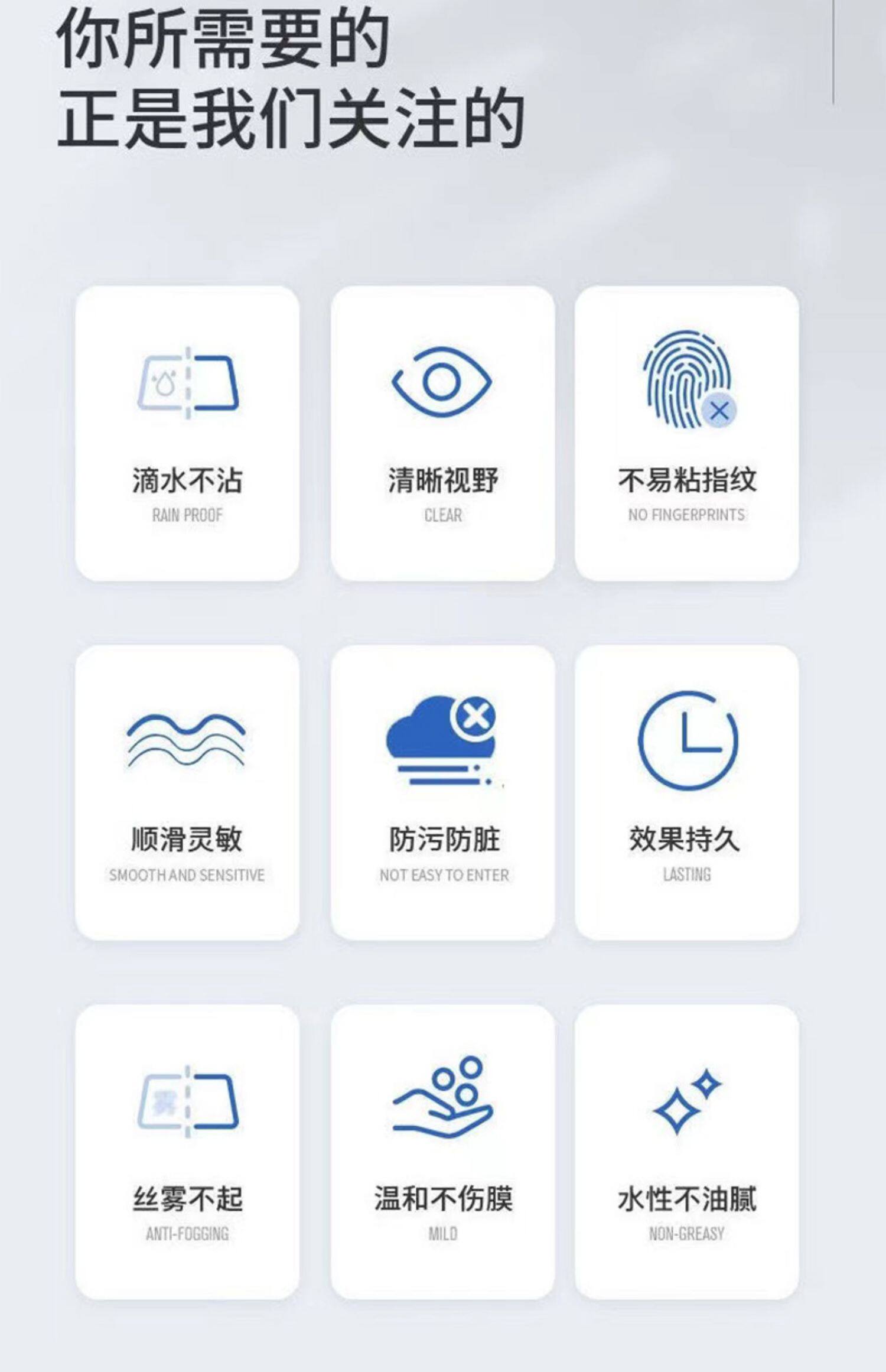 你所需要的
正是我们关注的

滴水不沾
RAIN PROOF

清晰视野
CLEAR

不易粘指纹
NO FINGERPRINTS

顺滑灵敏
SMOOTH AND SENSITIVE

防污防脏
NOT EASY TO ENTER

效果持久
LASTING

丝雾不起
ANTI-FOGGING

温和不伤膜
MILD

水性不油腻
NON-GREASY