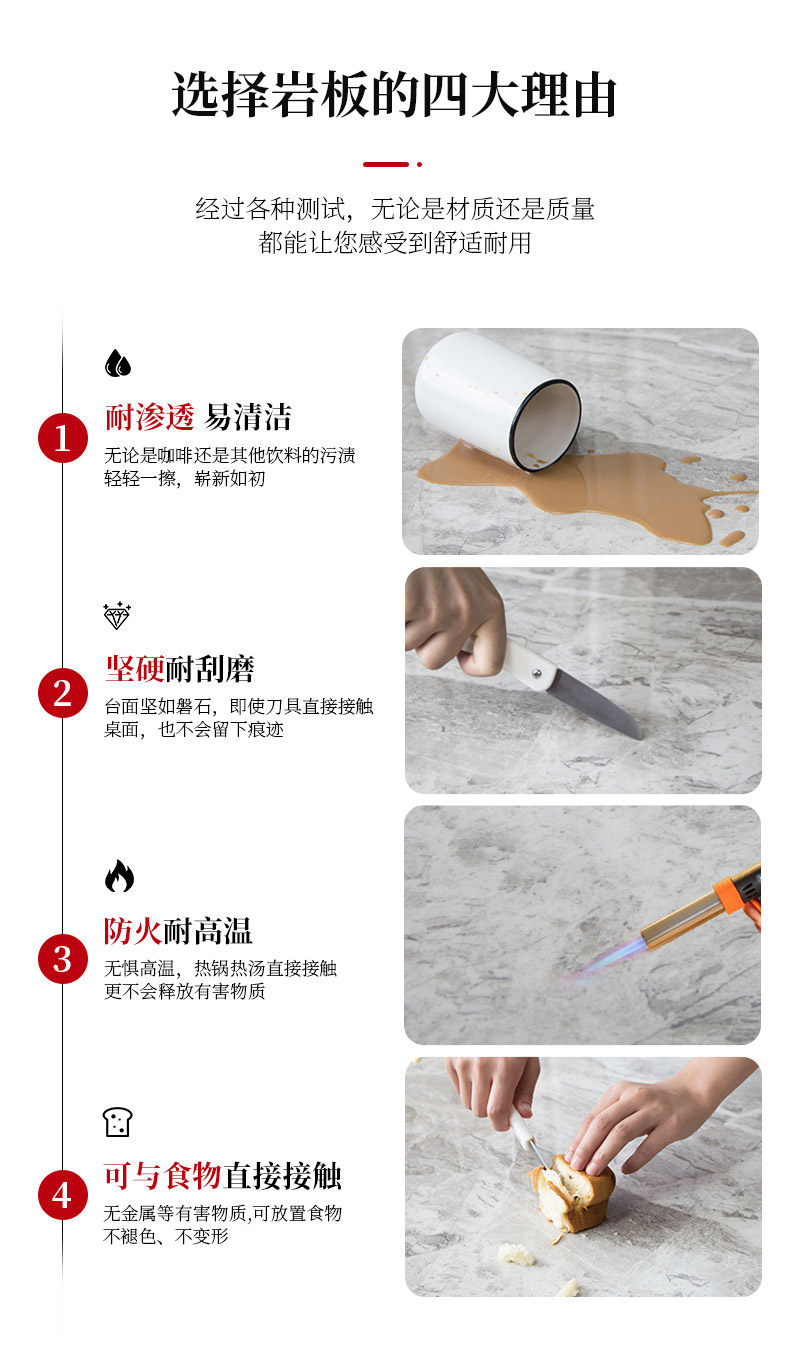 选择岩板的四大理由

经过各种测试，无论是材质还是质量
都能让您感受到舒适耐用

1
耐渗透 易清洁
无论是咖啡还是其他饮料的污渍
轻轻一擦，崭新如初

2
坚硬耐刮磨
台面坚如磐石，即使刀具直接接触
桌面，也不会留下痕迹

3
防火耐高温
无惧高温，热锅热汤直接接触
更不会释放有害物质

4
可与食物直接接触
无金属等有害物质,可放置食物
不褪色、不变形