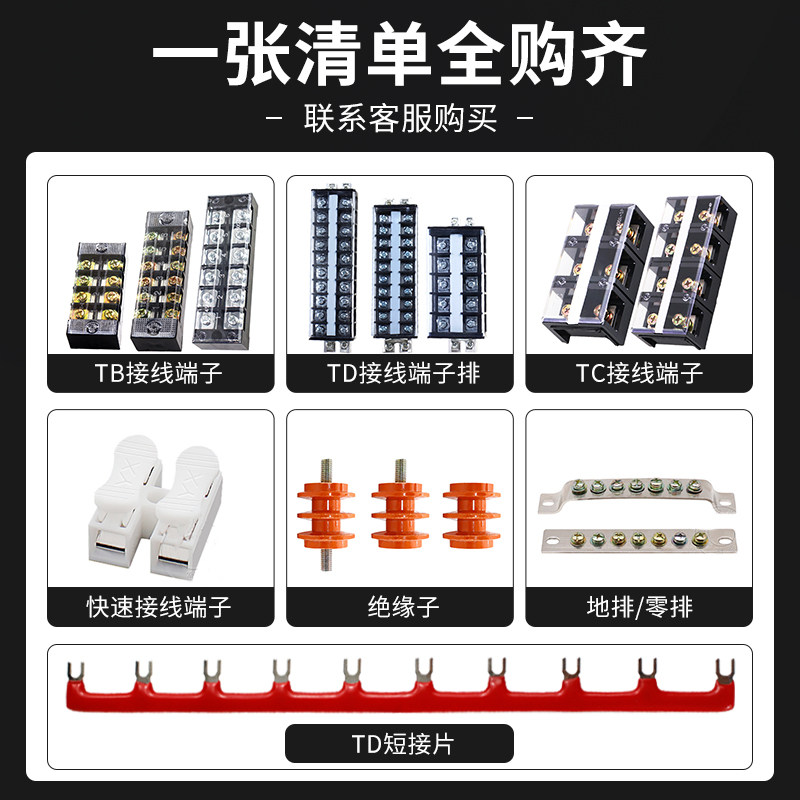 一张清单全购齐

- 联系客服购买 -

TB接线端子

TD接线端子排

TC接线端子

快速接线端子

绝缘子

地排/零排

TD短接片