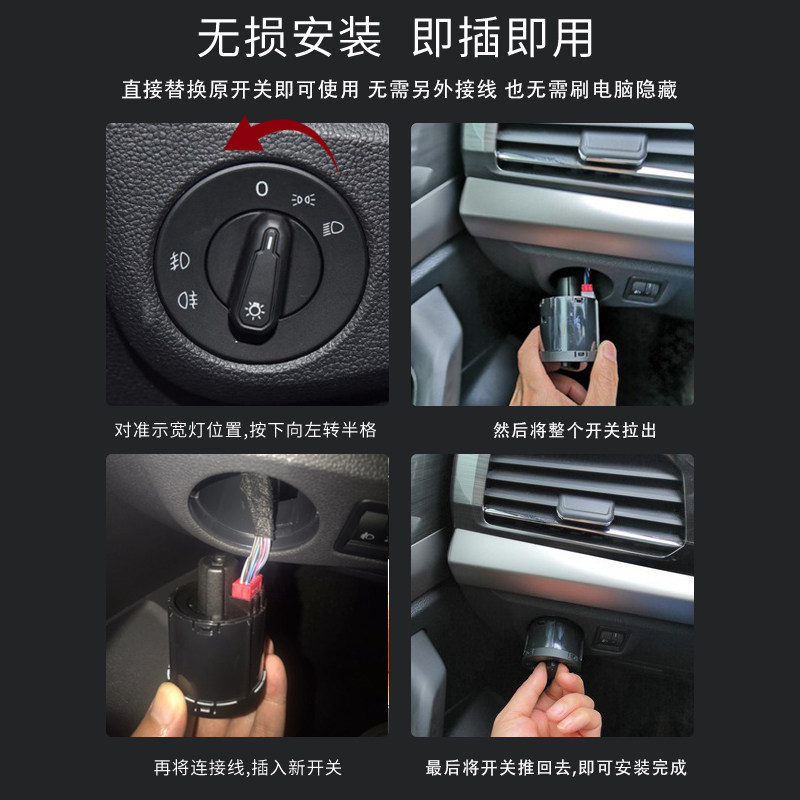 无损安装 即插即用

直接替换原开关即可使用 无需另外接线 也无需刷电脑隐藏

0

对准示宽灯位置,按下向左转半格

然后将整个开关拉出

再将连接线,插入新开关

最后将开关推回去,即可安装完成