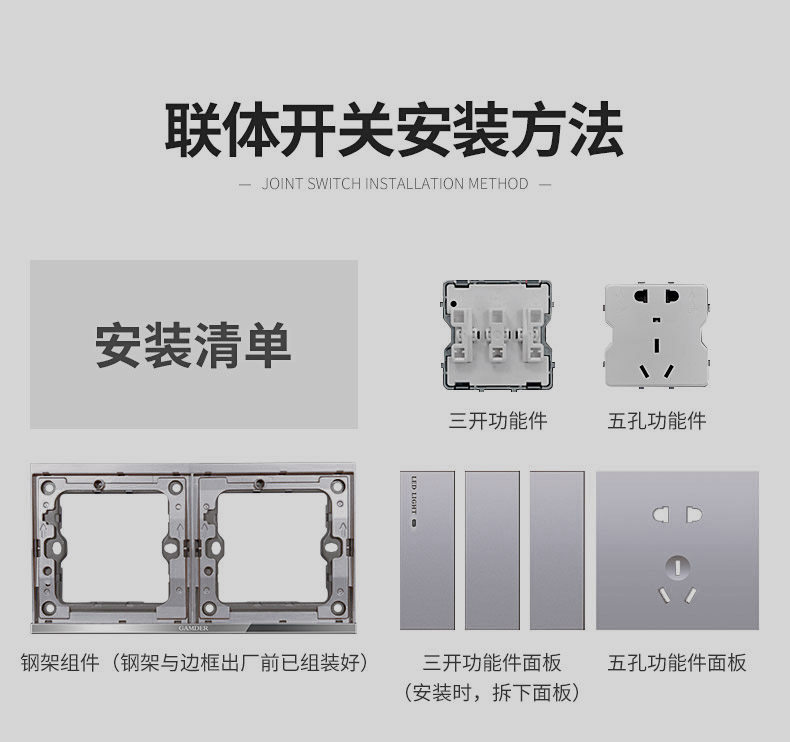 联体开关安装方法

— JOINT SWITCH INSTALLATION METHOD —

安装清单

三开功能件

五孔功能件

GAMDER

LED LIGHT

钢架组件（钢架与边框出厂前已组装好）

三开功能件面板
（安装时，拆下面板）

五孔功能件面板