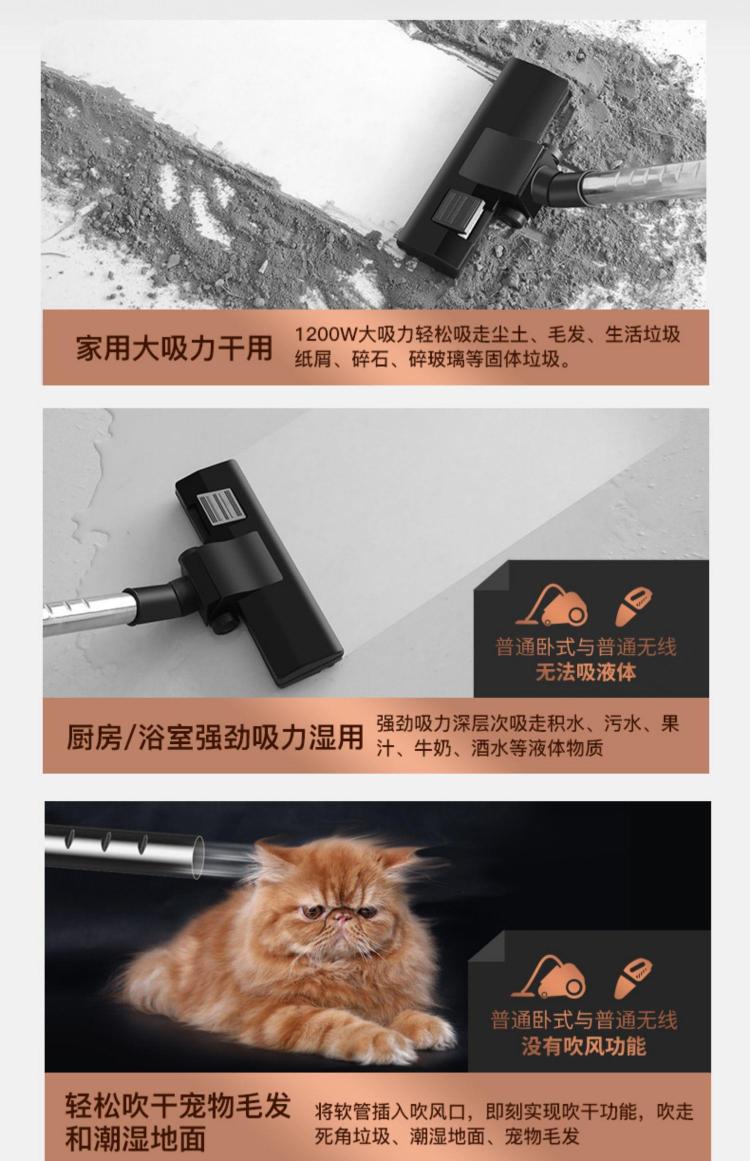 家用大吸力干用

1200W大吸力轻松吸走尘土、毛发、生活垃圾纸屑、碎石、碎玻璃等固体垃圾。

普通卧式与普通无线
无法吸液体

厨房/浴室强劲吸力湿用

强劲吸力深层次吸走积水、污水、果汁、牛奶、酒水等液体物质

普通卧式与普通无线
没有吹风功能

轻松吹干宠物毛发和潮湿地面

将软管插入吹风口，即刻实现吹干功能，吹走死角垃圾、潮湿地面、宠物毛发