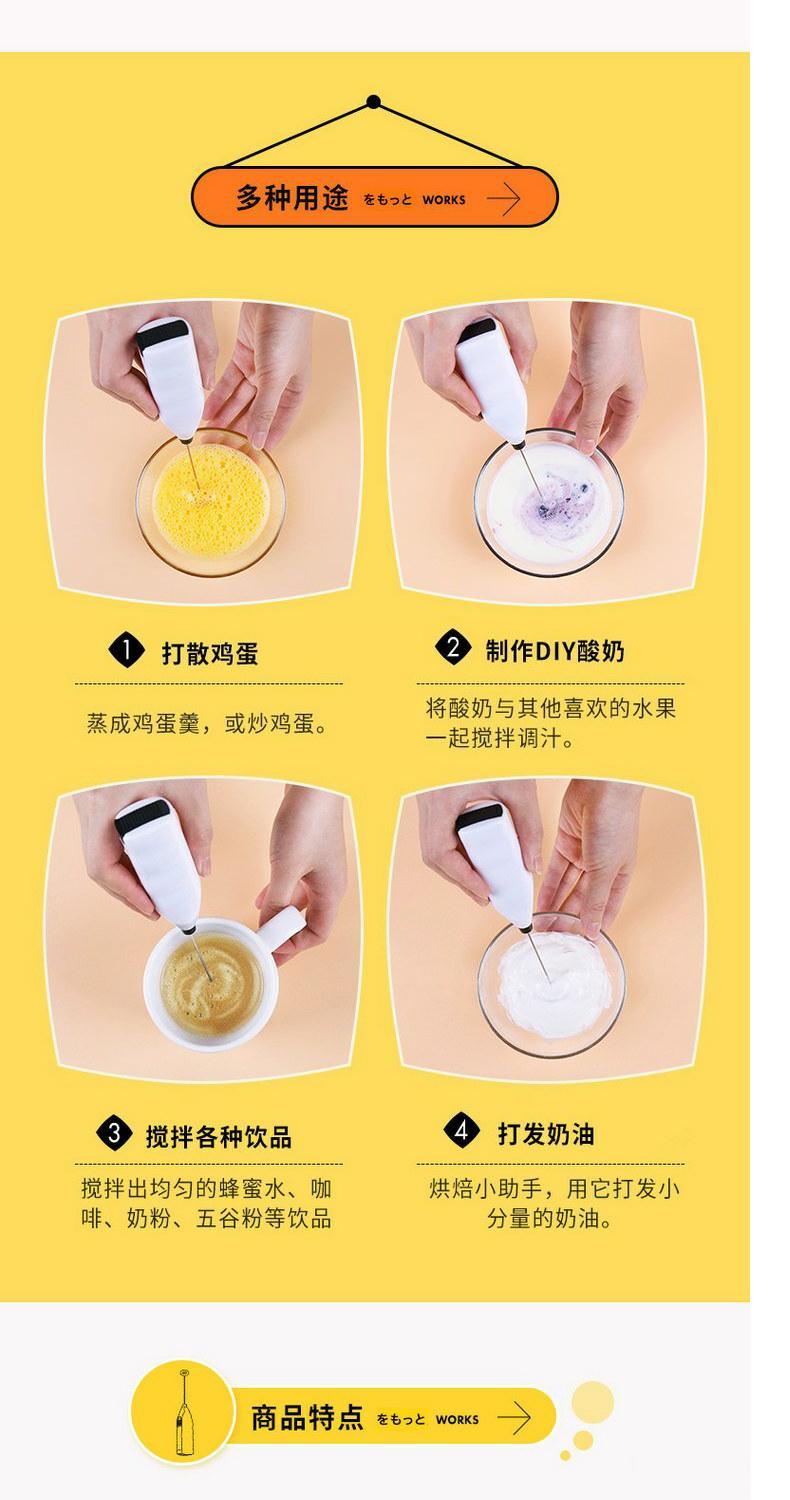 多种用途 をもっと WORKS

1 打散鸡蛋

蒸成鸡蛋羹，或炒鸡蛋。

2 制作DIY酸奶

将酸奶与其他喜欢的水果一起搅拌调汁。

3 搅拌各种饮品

搅拌出均匀的蜂蜜水、咖啡、奶粉、五谷粉等饮品

4 打发奶油

烘焙小助手，用它打发小分量的奶油。

商品特点 をもっと WORKS