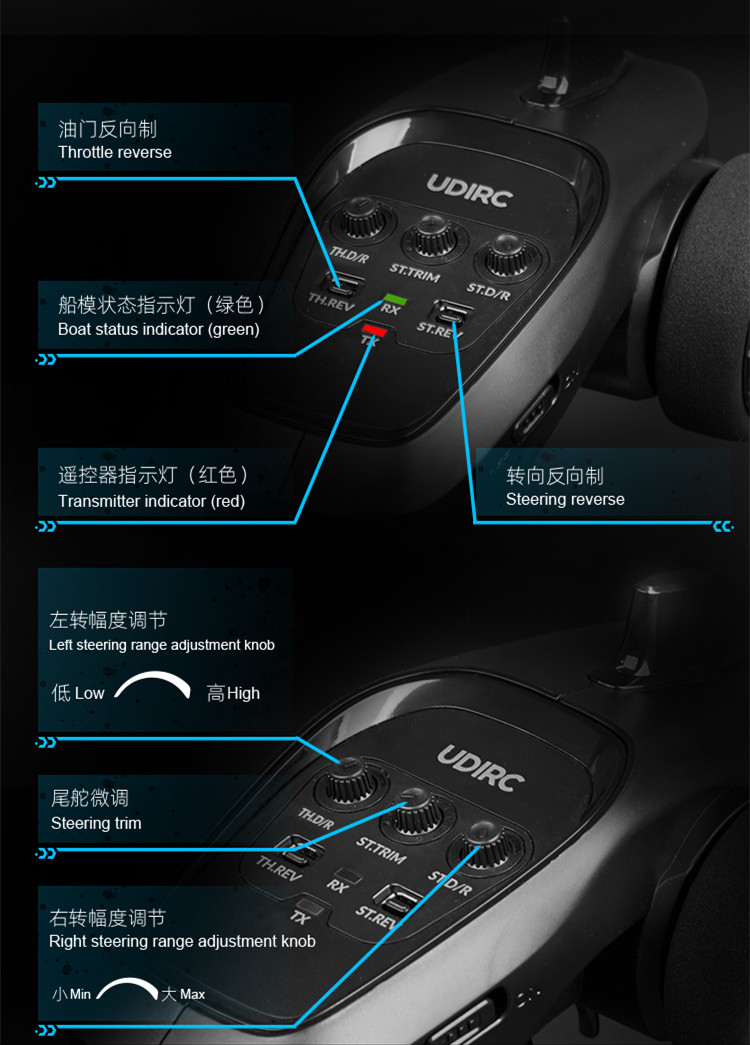 油门反向制
Throttle reverse

UDIRC

TH.D/R
ST.TRIM
ST.D/R
TH.REV
RX
ST.REV
TX

船模状态指示灯（绿色）
Boat status indicator (green)

遥控器指示灯（红色）
Transmitter indicator (red)

转向反向制
Steering reverse

左转幅度调节
Left steering range adjustment knob

低 Low
高 High

UDIRC

TH.D/R
ST.TRIM
ST.D/R
TH.REV
RX
ST.REV
TX

尾舵微调
Steering trim

右转幅度调节
Right steering range adjustment knob

小 Min
大 Max