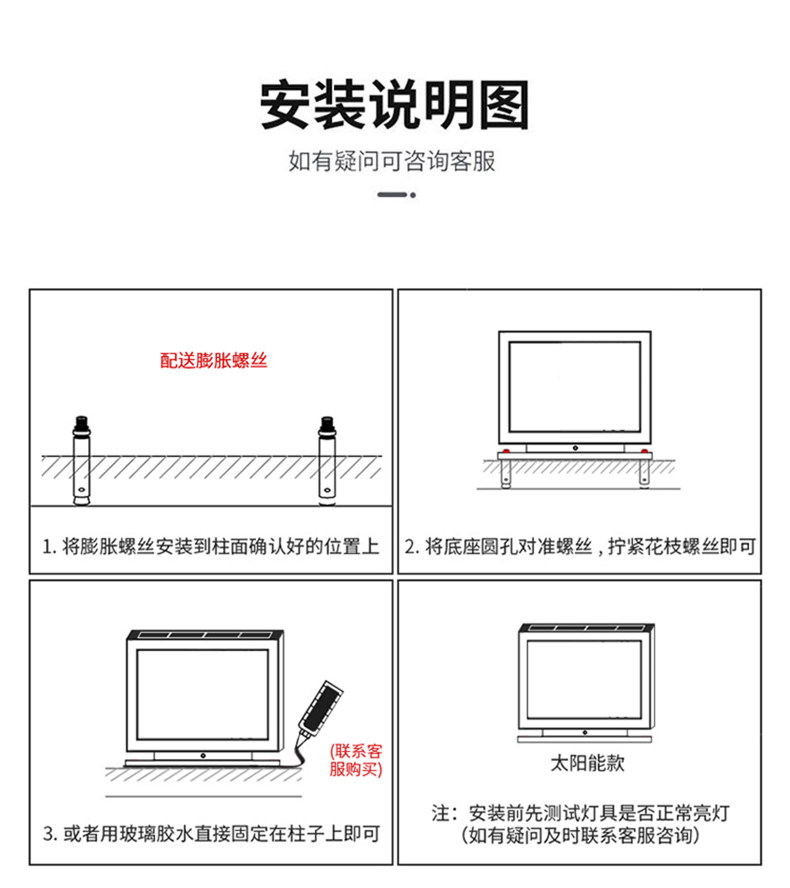 安装说明图
如有疑问可咨询客服

配送膨胀螺丝

1. 将膨胀螺丝安装到柱面确认好的位置上

2. 将底座圆孔对准螺丝，拧紧花枝螺丝即可

(联系客服购买)

3. 或者用玻璃胶水直接固定在柱子上即可

太阳能款

注：安装前先测试灯具是否正常亮灯
（如有疑问及时联系客服咨询）