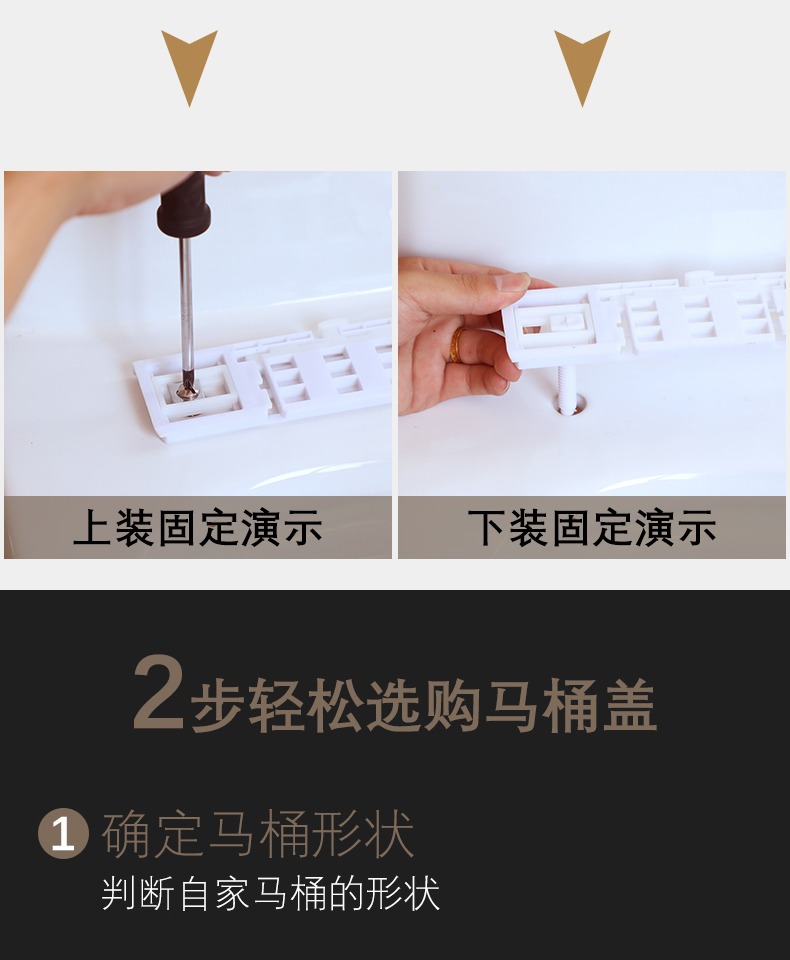 上装固定演示

下装固定演示

2步轻松选购马桶盖

1 确定马桶形状

判断自家马桶的形状