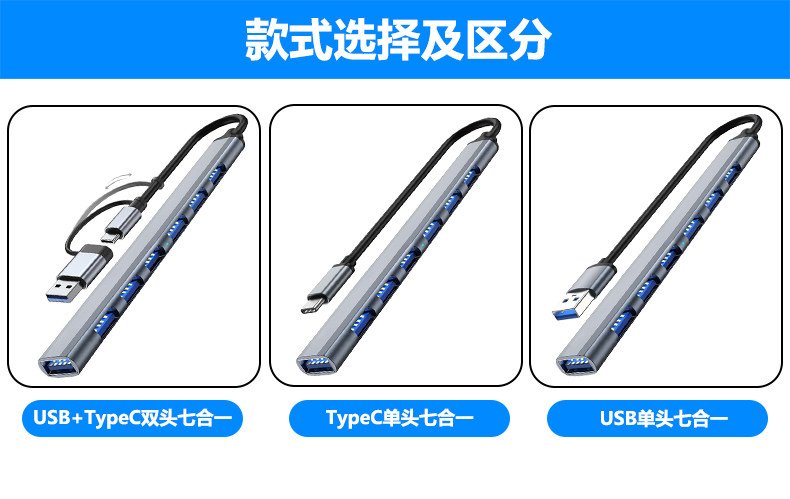 款式选择及区分

USB+TypeC双头七合一

TypeC单头七合一

USB单头七合一