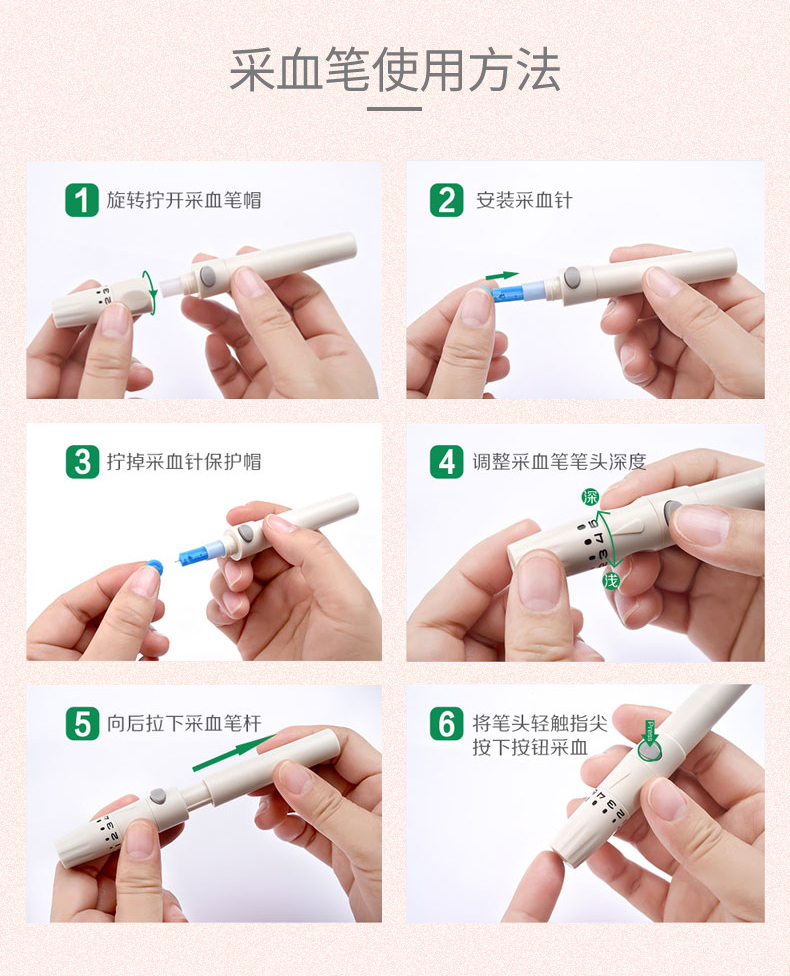 采血笔使用方法

1 旋转拧开采血笔帽

2 安装采血针

3 拧掉采血针保护帽

4 调整采血笔笔头深度

深

浅

5 向后拉下采血笔杆

6 将笔头轻触指尖
按下按钮采血

Press