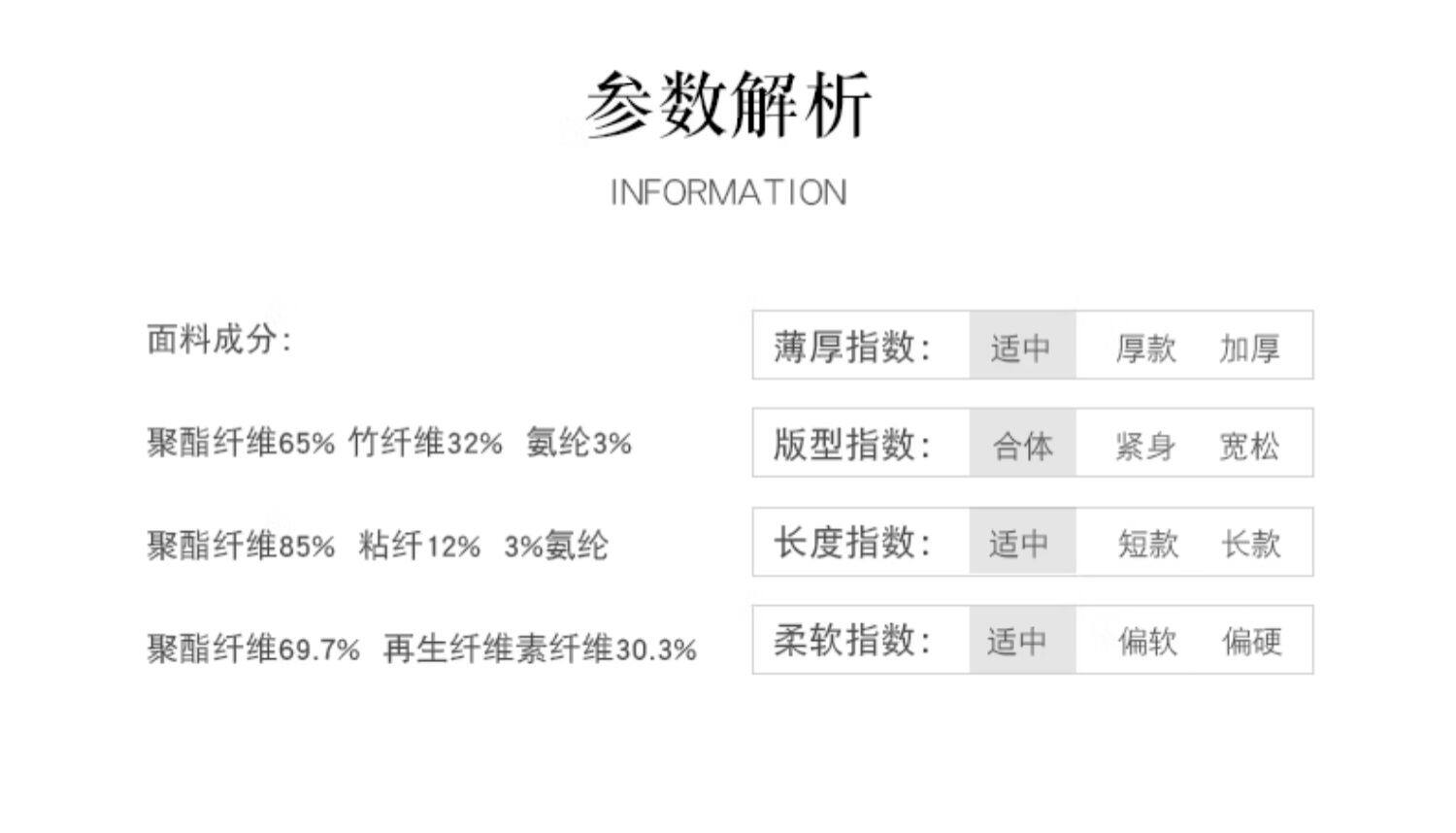 参数解析

INFORMATION

面料成分:

聚酯纤维65% 竹纤维32% 氨纶3%

聚酯纤维85% 粘纤12% 3%氨纶

聚酯纤维69.7% 再生纤维素纤维30.3%

薄厚指数: 适中 厚款 加厚

版型指数: 合体 紧身 宽松

长度指数: 适中 短款 长款

柔软指数: 适中 偏软 偏硬