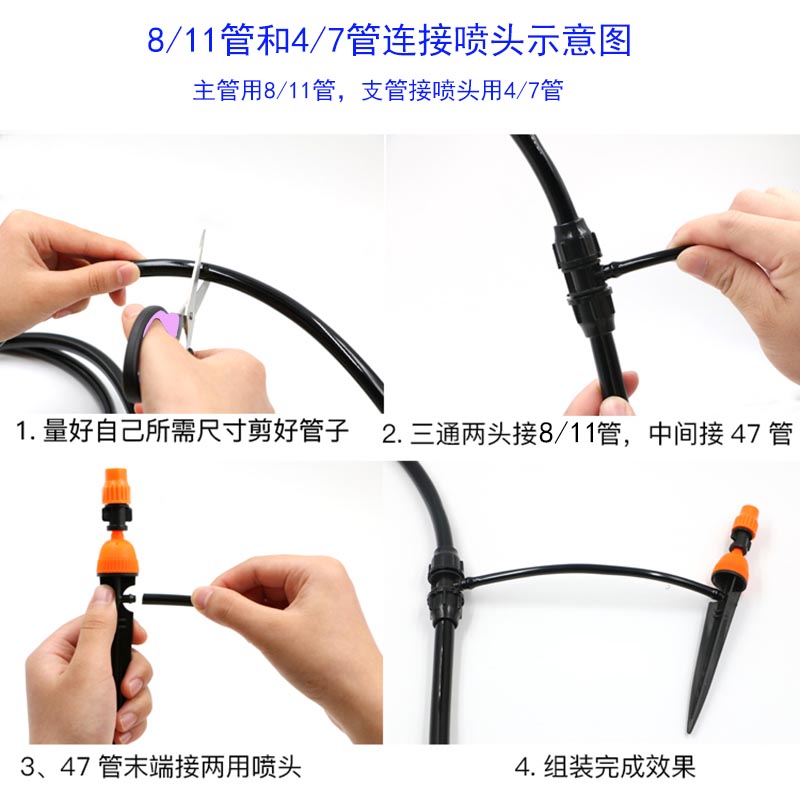 8/11管和4/7管连接喷头示意图

主管用8/11管，支管接喷头用4/7管

1. 量好自己所需尺寸剪好管子

2. 三通两头接8/11管，中间接 47 管

3、47 管末端接两用喷头

4. 组装完成效果