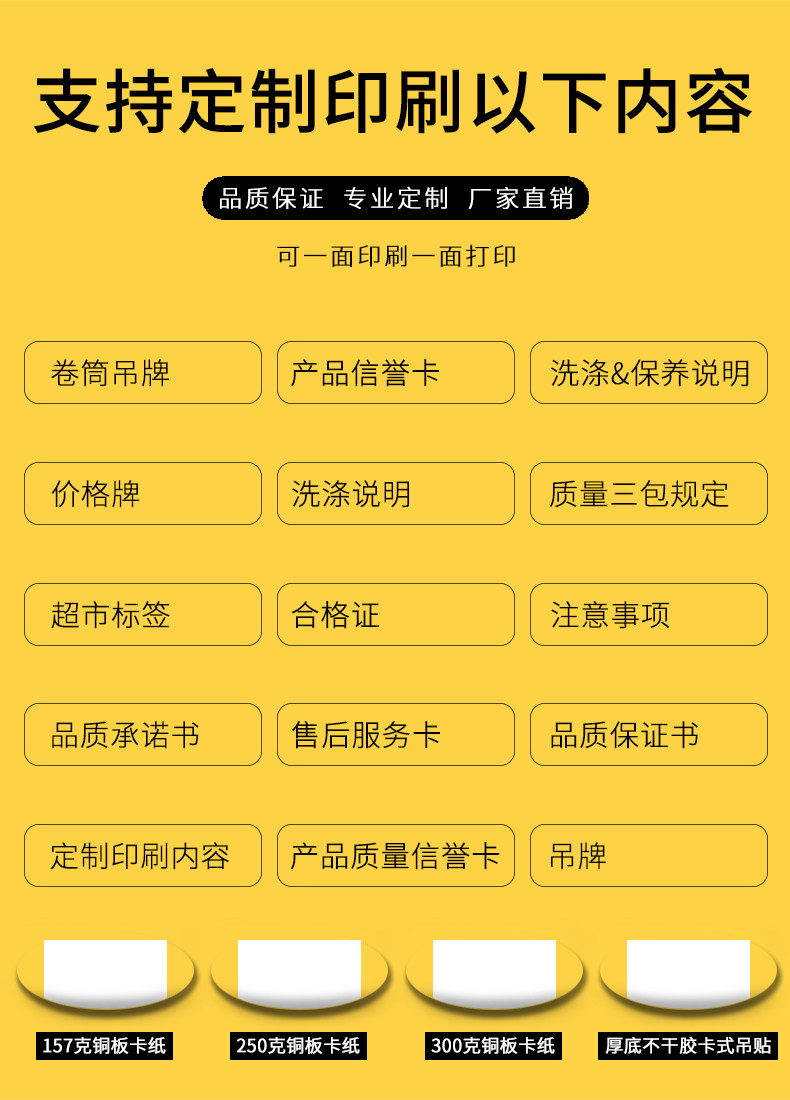 支持定制印刷以下内容

品质保证 专业定制 厂家直销

可一面印刷一面打印

卷筒吊牌

产品信誉卡

洗涤&保养说明

价格牌

洗涤说明

质量三包规定

超市标签

合格证

注意事项

品质承诺书

售后服务卡

品质保证书

定制印刷内容

产品质量信誉卡

吊牌

157克铜板卡纸

250克铜板卡纸

300克铜板卡纸

厚底不干胶卡式吊贴