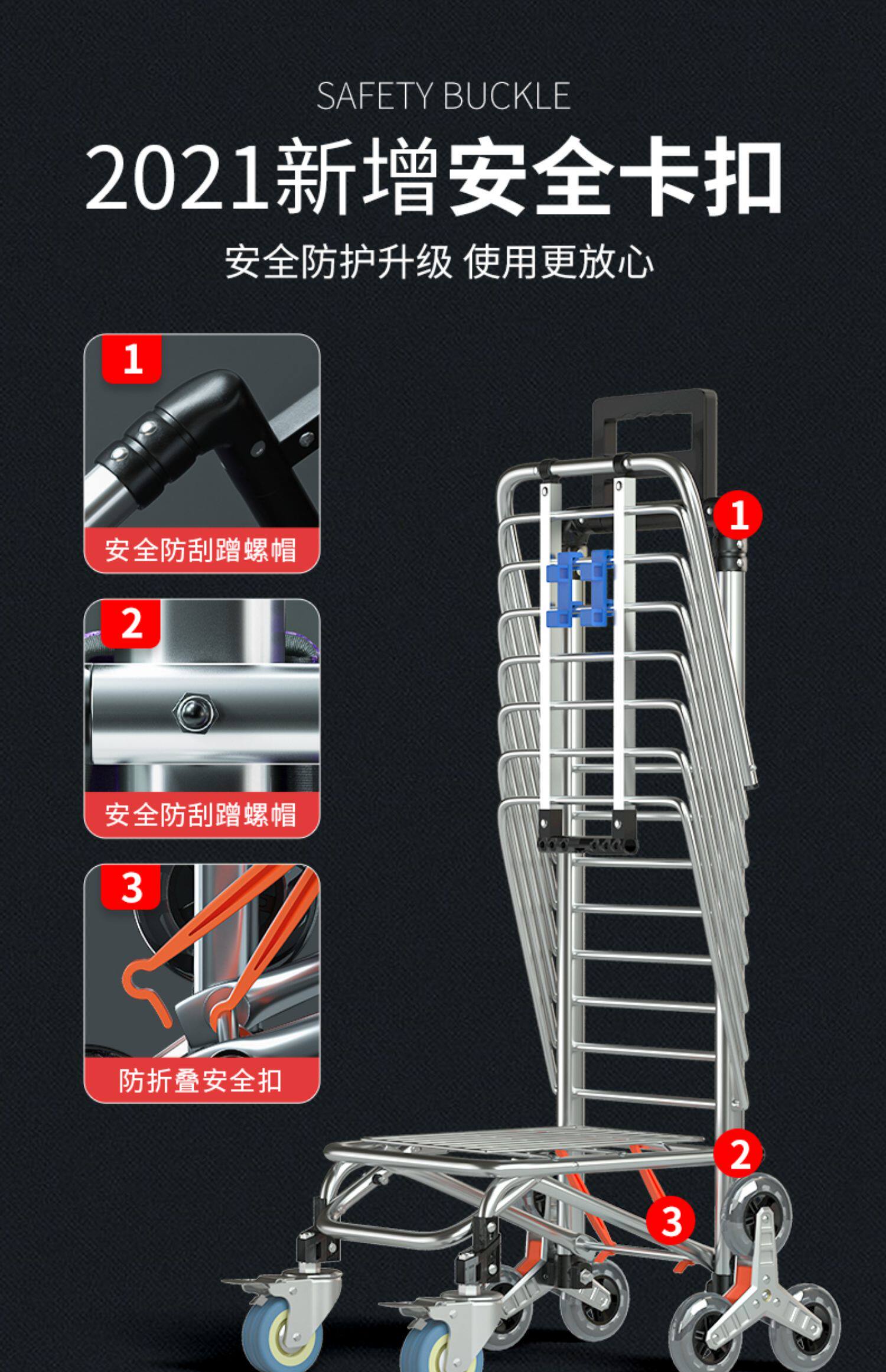 SAFETY BUCKLE

2021新增安全卡扣

安全防护升级 使用更放心

1
安全防刮蹭螺帽

2
安全防刮蹭螺帽

3
防折叠安全扣

1

2

3