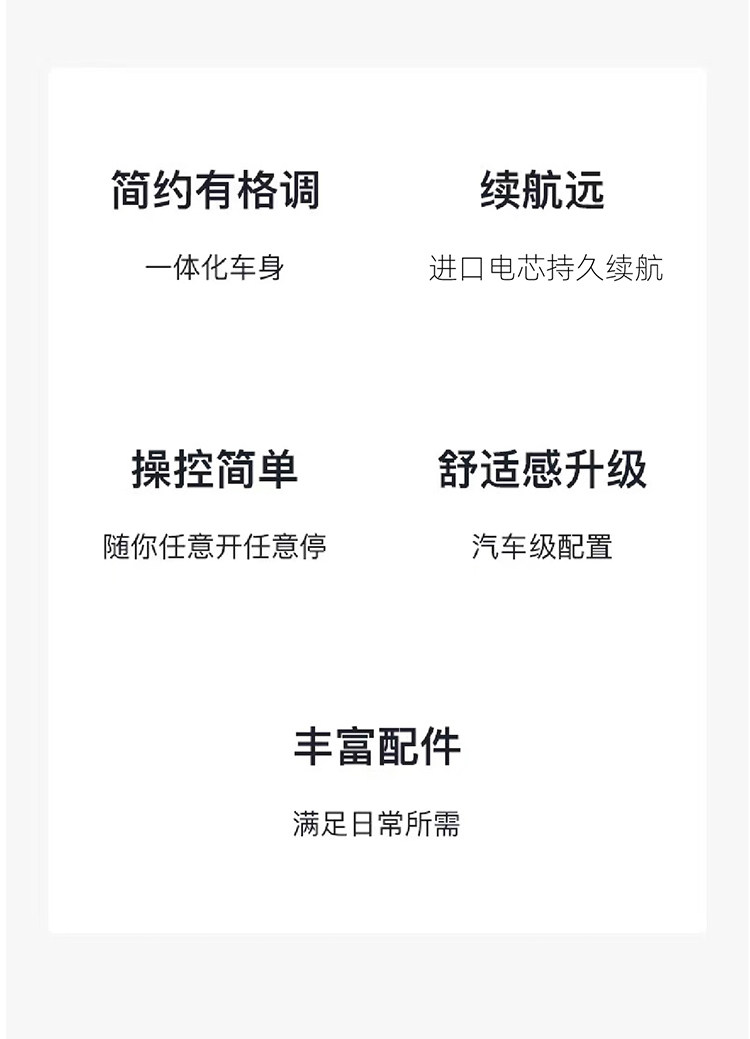 简约有格调

一体化车身

续航远

进口电芯持久续航

操控简单

随你任意开任意停

舒适感升级

汽车级配置

丰富配件

满足日常所需