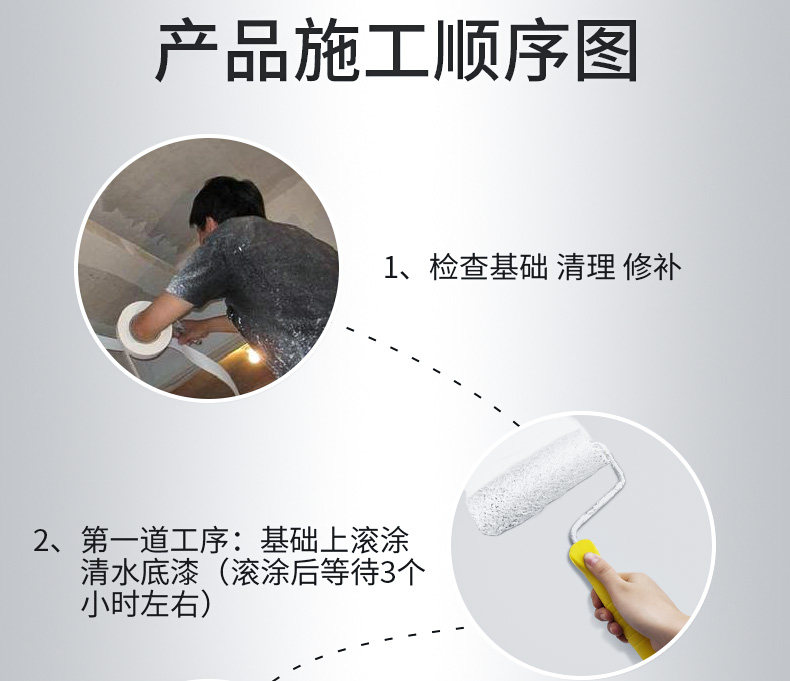 产品施工顺序图

1、检查基础 清理 修补

2、第一道工序：基础上滚涂清水底漆（滚涂后等待3个小时左右）