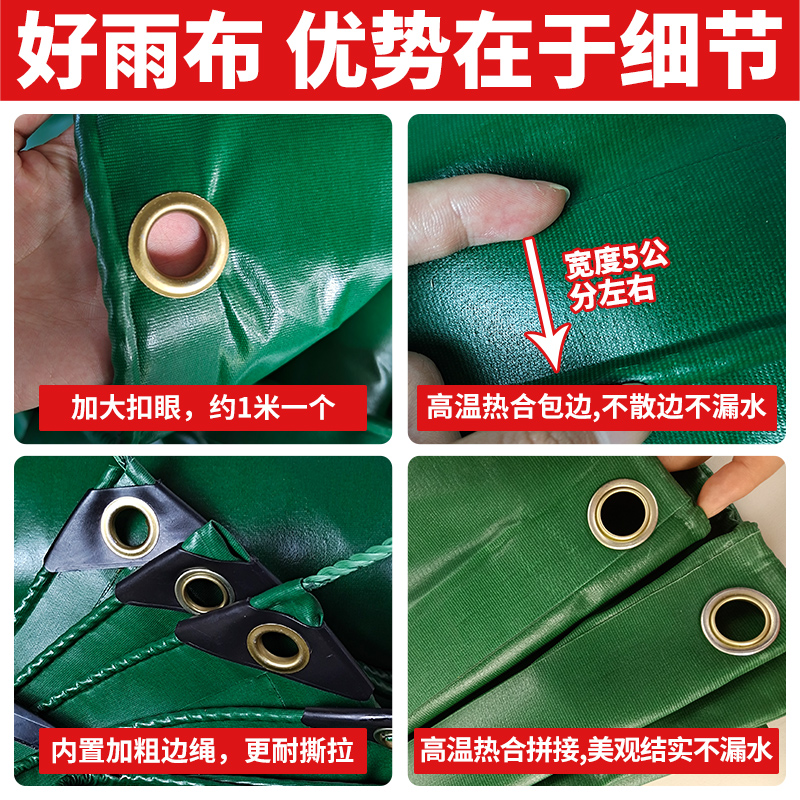 好雨布 优势在于细节

加大扣眼，约1米一个

宽度5公分左右

高温热合包边,不散边不漏水

内置加粗边绳，更耐撕拉

高温热合拼接,美观结实不漏水